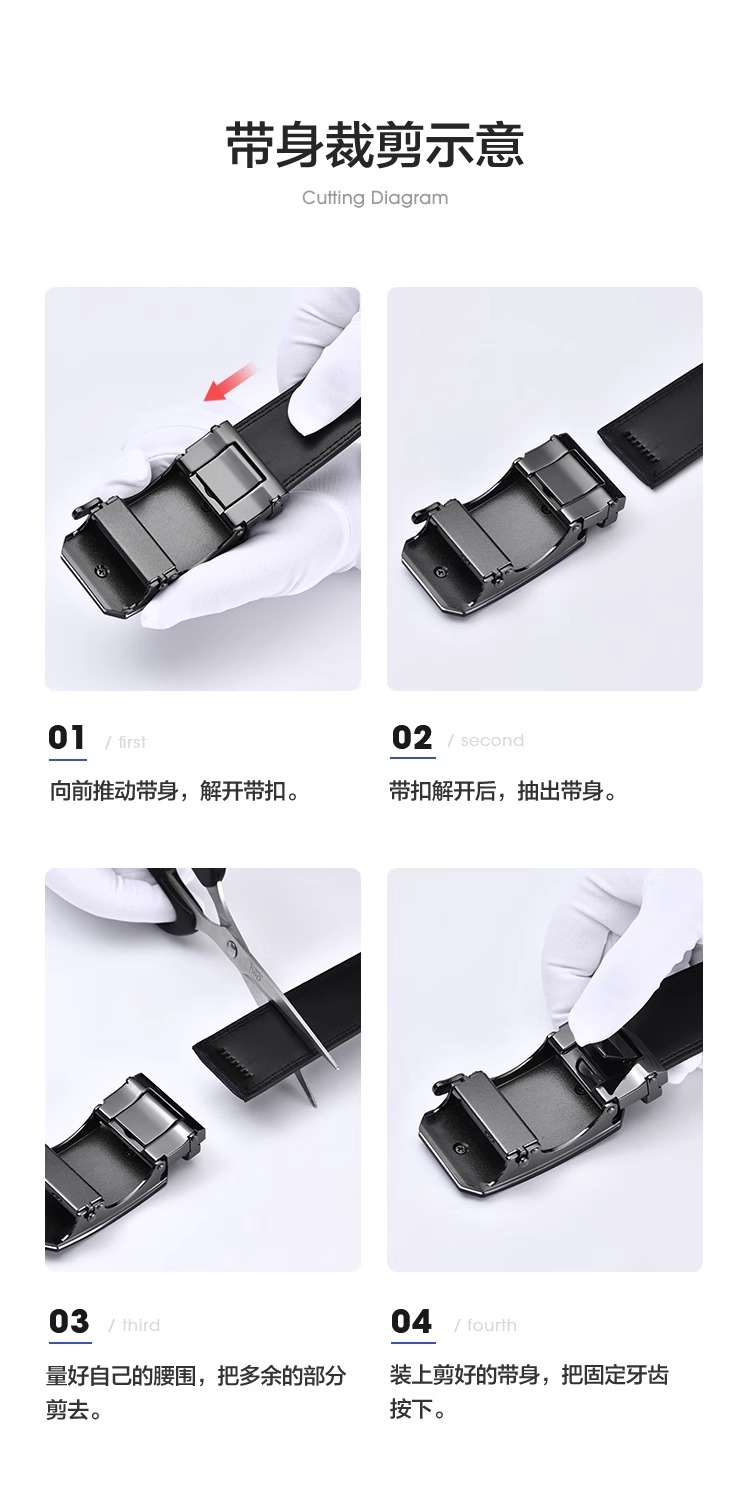 带身裁剪示意

Cutting Diagram

01 / first

向前推动带身，解开带扣。

02 / second

带扣解开后，抽出带身。

03 / third

量好自己的腰围，把多余的部分剪去。

04 / fourth

装上剪好的带身，把固定牙齿按下。