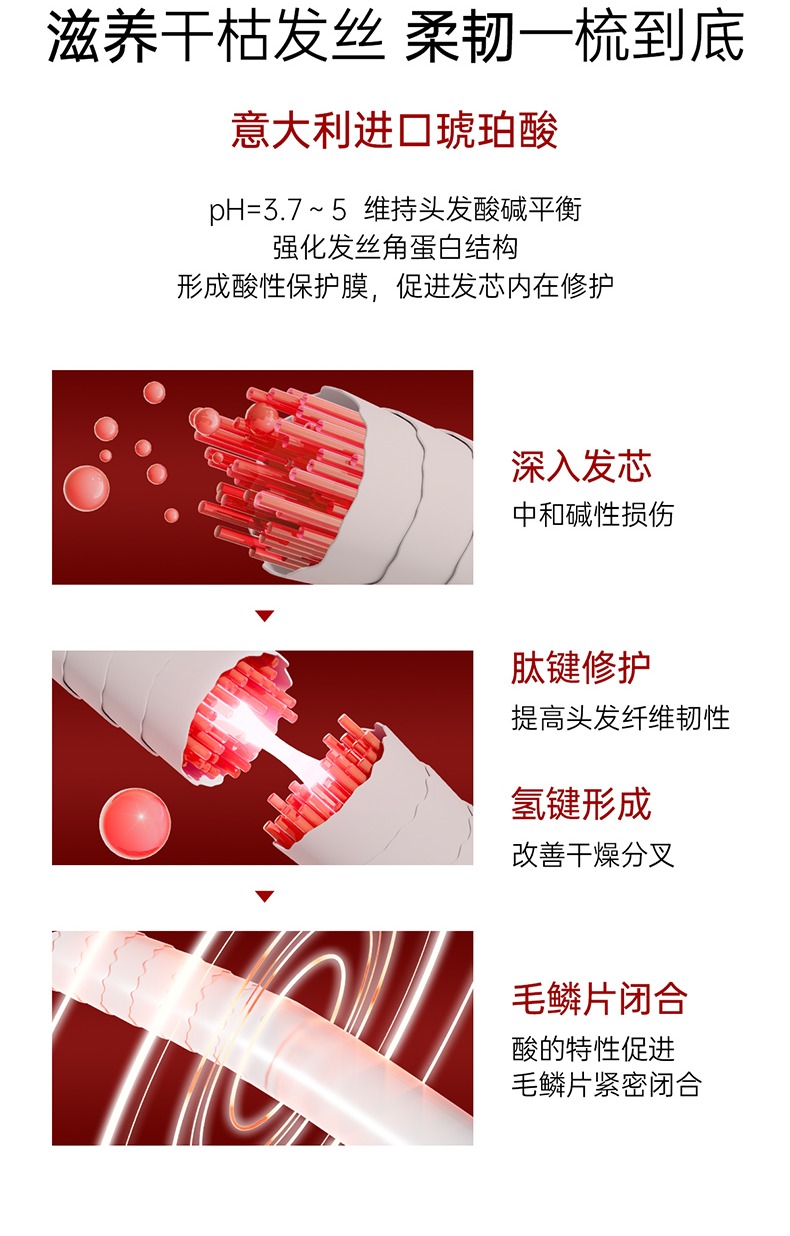 滋养干枯发丝 柔韧一梳到底

意大利进口琥珀酸

pH=3.7～5 维持头发酸碱平衡
强化发丝角蛋白结构
形成酸性保护膜，促进发芯内在修护

深入发芯
中和碱性损伤

肽键修护
提高头发纤维韧性

氢键形成
改善干燥分叉

毛鳞片闭合
酸的特性促进
毛鳞片紧密闭合