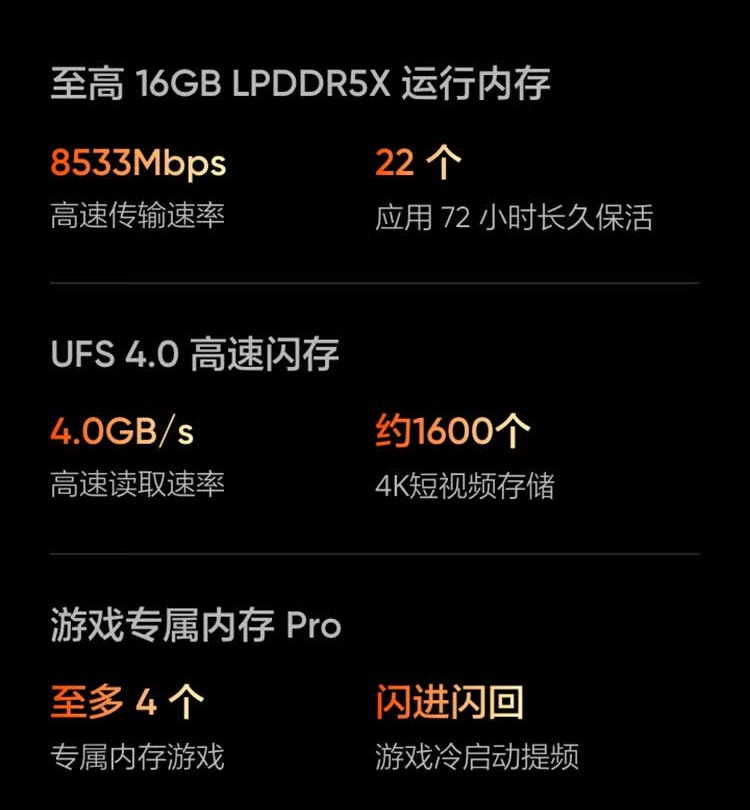 至高 16GB LPDDR5X 运行内存

8533Mbps
高速传输速率

22 个
应用 72 小时长久保活

UFS 4.0 高速闪存

4.0GB/s
高速读取速率

约1600个
4K短视频存储

游戏专属内存 Pro

至多 4 个
专属内存游戏

闪进闪回
游戏冷启动提频