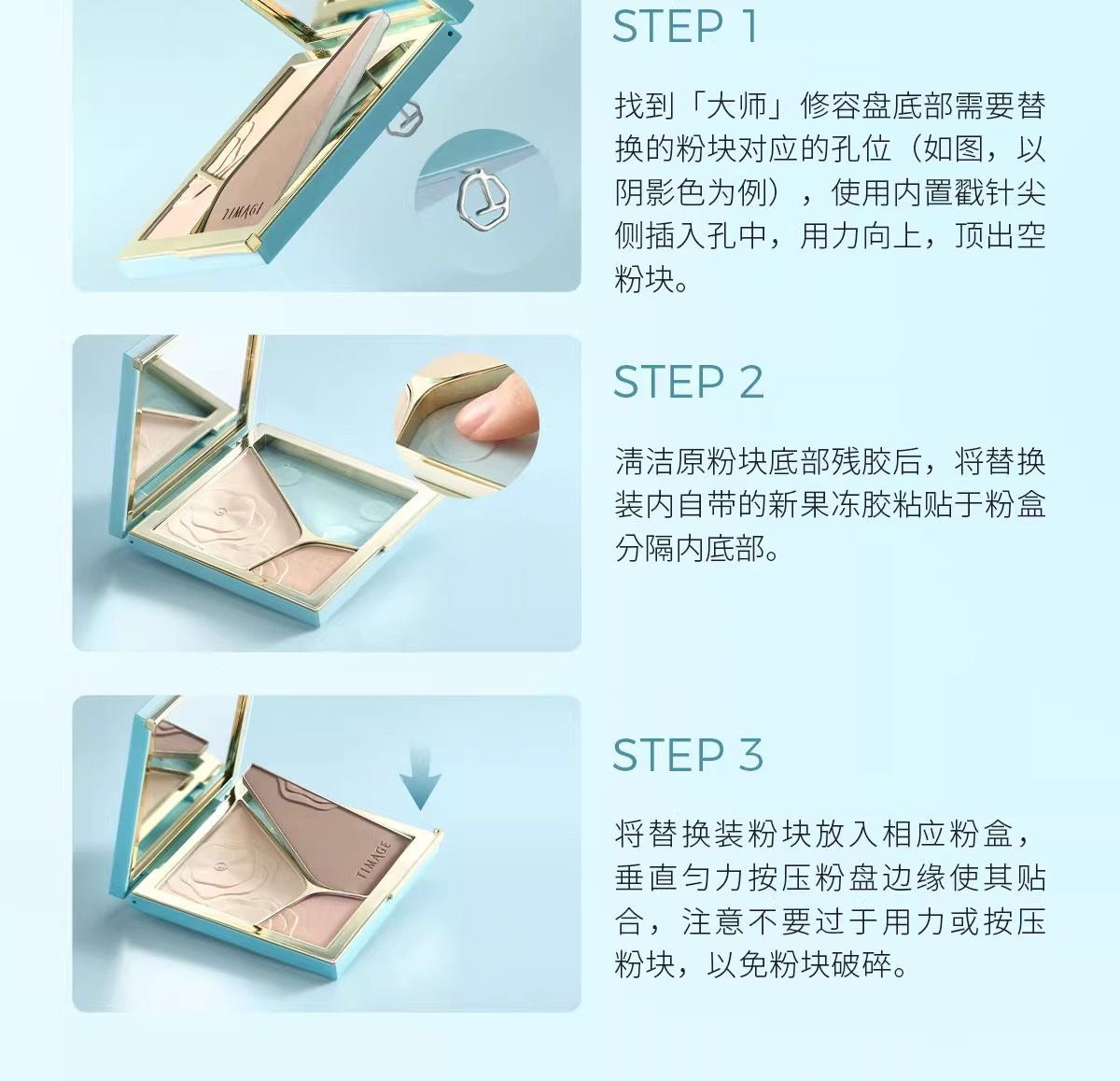 TIMAGE

STEP 1

找到「大师」修容盘底部需要替换的粉块对应的孔位（如图，以阴影色为例），使用内置戳针尖侧插入孔中，用力向上，顶出空粉块。

STEP 2

清洁原粉块底部残胶后，将替换装内自带的新果冻胶粘贴于粉盒分隔内底部。

TIMAGE

STEP 3

将替换装粉块放入相应粉盒，垂直匀力按压粉盘边缘使其贴合，注意不要过于用力或按压粉块，以免粉块破碎。