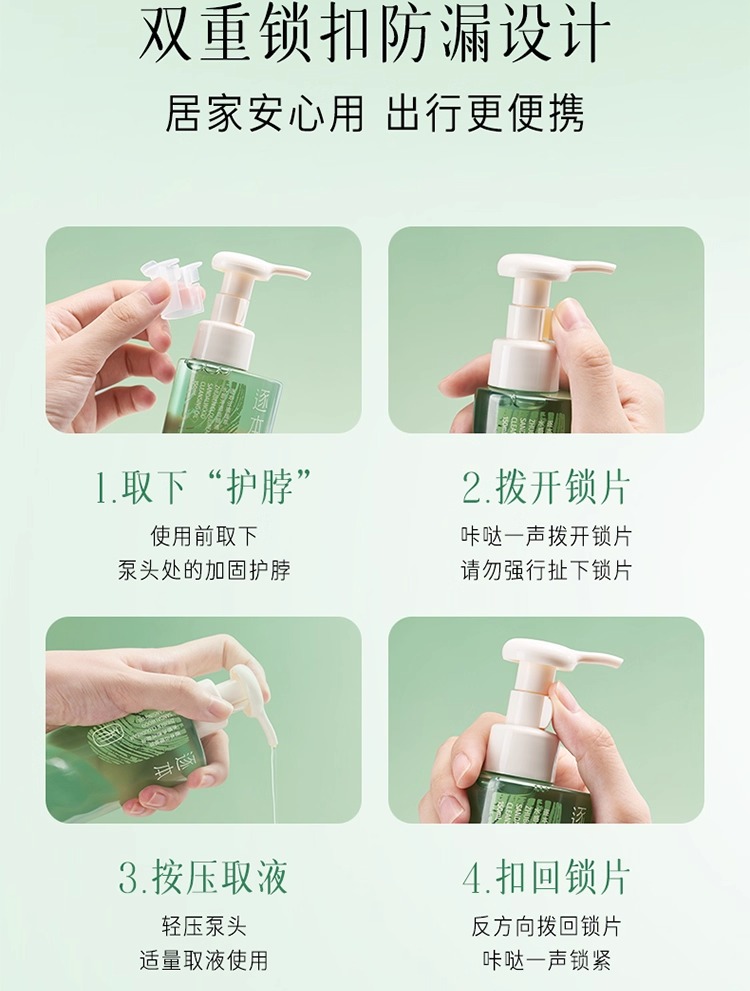 双重锁扣防漏设计

居家安心用 出行更便携

1.取下“护脖”

使用前取下
泵头处的加固护脖

2.拨开锁片

咔哒一声拨开锁片
请勿强行扯下锁片

3.按压取液

轻压泵头
适量取液使用

4.扣回锁片

反方向拨回锁片
咔哒一声锁紧