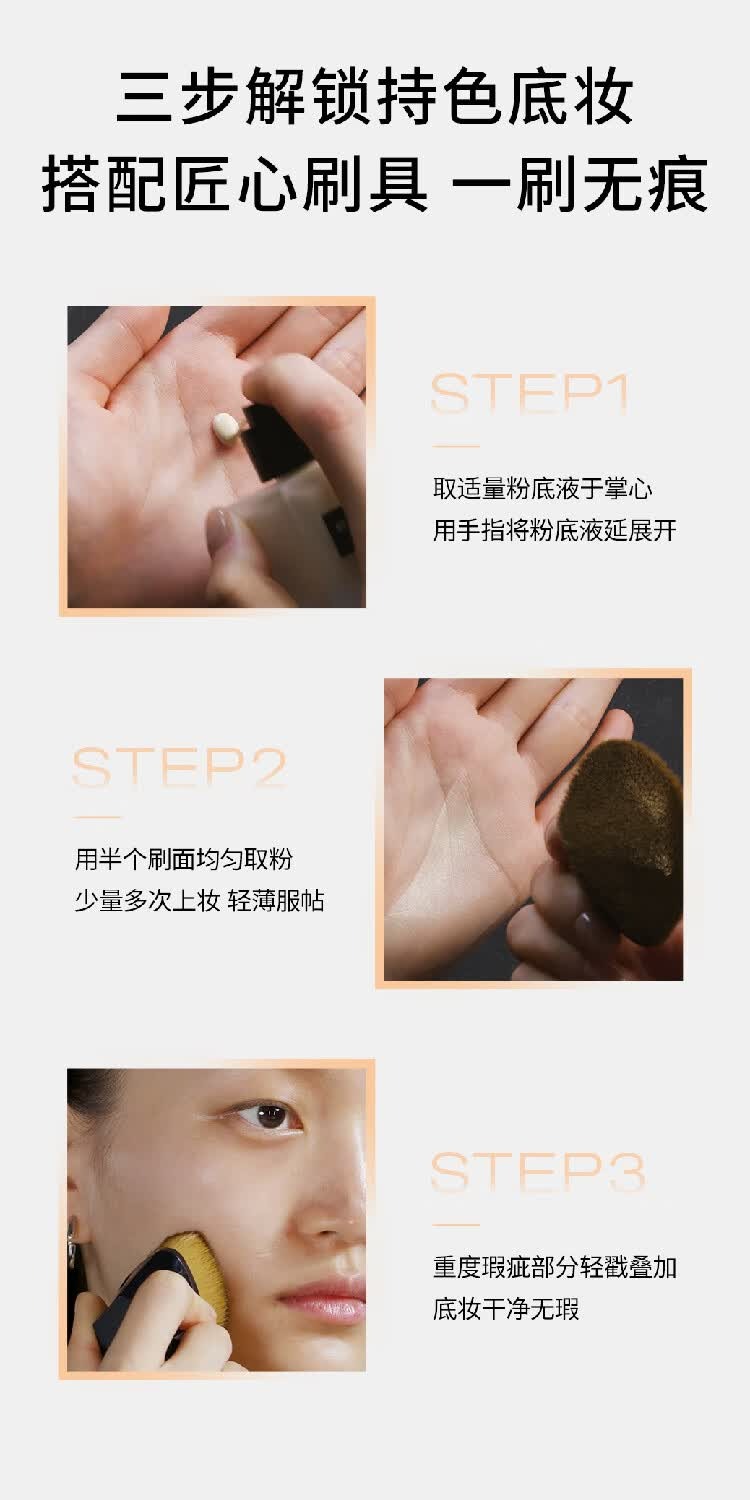 三步解锁持色底妆
搭配匠心刷具 一刷无痕

STEP1

取适量粉底液于掌心
用手指将粉底液延展开

STEP2

用半个刷面均匀取粉
少量多次上妆 轻薄服帖

STEP3

重度瑕疵部分轻戳叠加
底妆干净无瑕