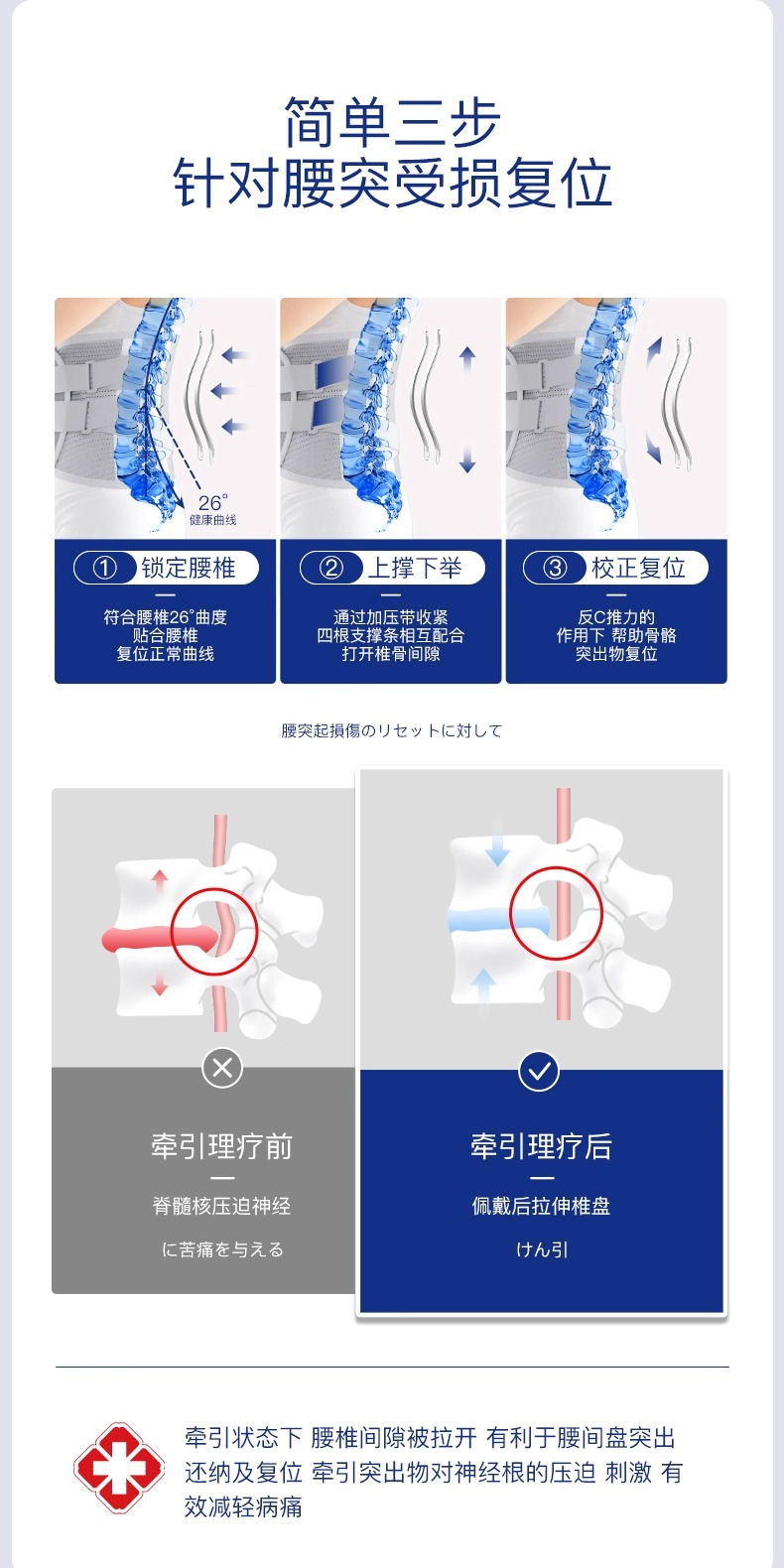 简单三步
针对腰突受损复位

26°
健康曲线

① 锁定腰椎
—
符合腰椎26°曲度
贴合腰椎
复位正常曲线

② 上撑下举
—
通过加压带收紧
四根支撑条相互配合
打开椎骨间隙

③ 校正复位
—
反C推力的
作用下 帮助骨骼
突出物复位

腰突起損傷のリセットに対して

牵引理疗前
—
脊髓核压迫神经
に苦痛を与える

牵引理疗后
—
佩戴后拉伸椎盘
けん引

牵引状态下 腰椎间隙被拉开 有利于腰间盘突出还纳及复位 牵引突出物对神经根的压迫 刺激 有效减轻病痛