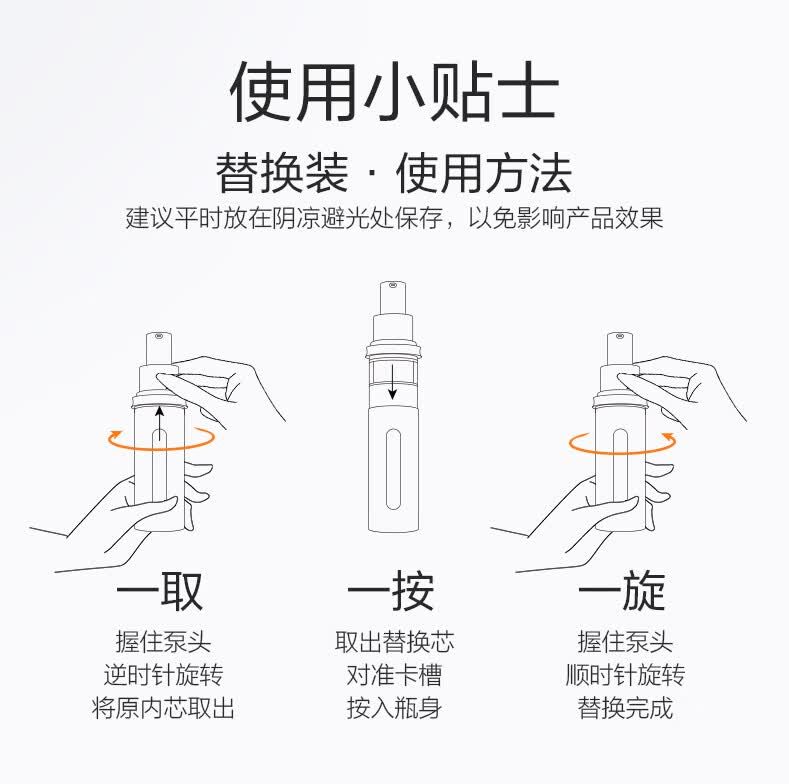 使用小贴士

替换装 · 使用方法

建议平时放在阴凉避光处保存，以免影响产品效果

一取

握住泵头
逆时针旋转
将原内芯取出

一按

取出替换芯
对准卡槽
按入瓶身

一旋

握住泵头
顺时针旋转
替换完成