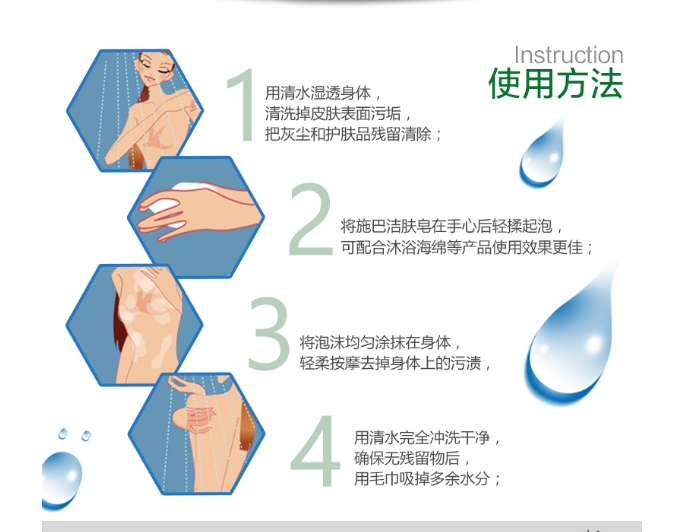 Instruction
使用方法

1 用清水湿透身体，
清洗掉皮肤表面污垢，
把灰尘和护肤品残留清除；

2 将施巴洁肤皂在手心后轻揉起泡，
可配合沐浴海绵等产品使用效果更佳；

3 将泡沫均匀涂抹在身体，
轻柔按摩去掉身体上的污渍，

4 用清水完全冲洗干净，
确保无残留物后，
用毛巾吸掉多余水分；