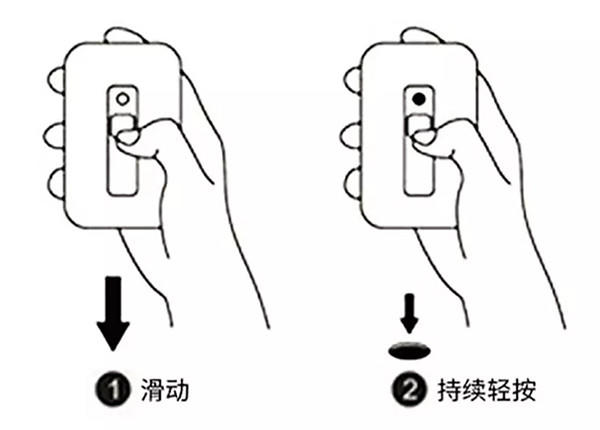 ❶ 滑动

❷ 持续轻按