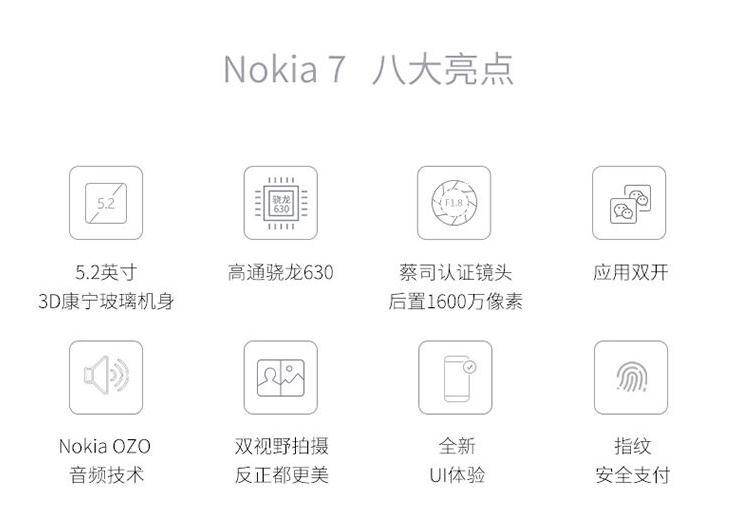 Nokia 7 八大亮点

5.2

5.2英寸
3D康宁玻璃机身

骁龙
630

高通骁龙630

F1.8

蔡司认证镜头
后置1600万像素

应用双开

Nokia OZO
音频技术

双视野拍摄
反正都更美

全新
UI体验

指纹
安全支付