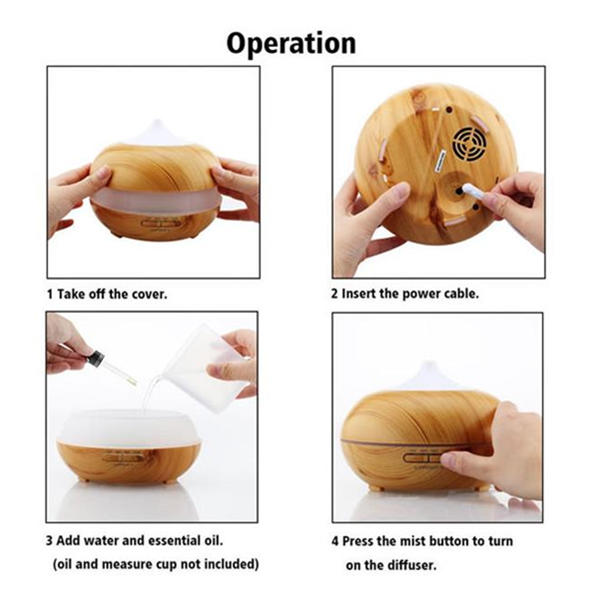 Operation

1 Take off the cover.

2 Insert the power cable.

3 Add water and essential oil.
(oil and measure cup not included)

4 Press the mist button to turn on the diffuser.