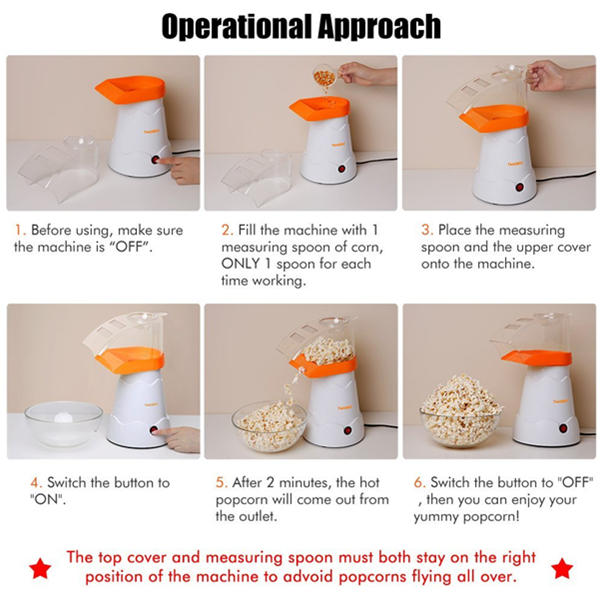 Operational Approach

1. Before using, make sure the machine is "OFF".

2. Fill the machine with 1 measuring spoon of corn, ONLY 1 spoon for each time working.

3. Place the measuring spoon and the upper cover onto the machine.

4. Switch the button to "ON".

5. After 2 minutes, the hot popcorn will come out from the outlet.

6. Switch the button to "OFF" , then you can enjoy your yummy popcorn!

The top cover and measuring spoon must both stay on the right position of the machine to advoid popcorns flying all over.