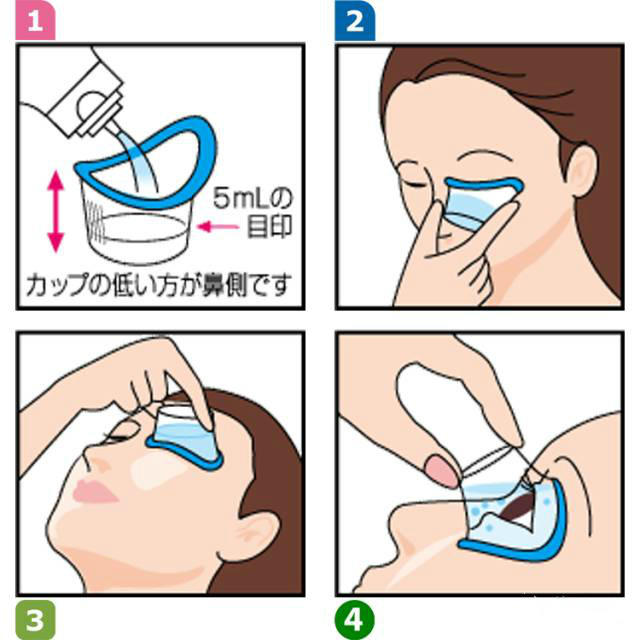 1

5mLの目印

カップの低い方が鼻側です

2

3

4