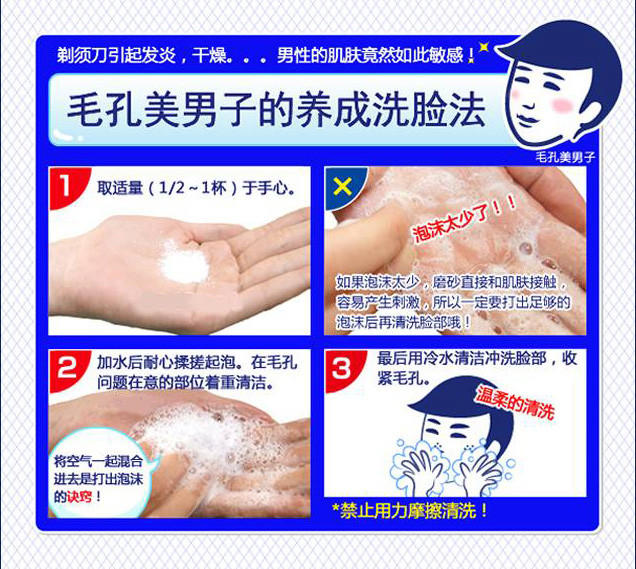 剃须刀引起发炎，干燥。。。男性的肌肤竟然如此敏感！

毛孔美男子的养成洗脸法

毛孔美男子

1 取适量（1/2～1杯）于手心。

×

泡沫太少了！！

如果泡沫太少，磨砂直接和肌肤接触，容易产生刺激，所以一定要打出足够的泡沫后再清洗脸部哦！

2 加水后耐心揉搓起泡。在毛孔问题在意的部位着重清洁。

将空气一起混合进去是打出泡沫的诀窍！

3 最后用冷水清洁冲洗脸部，收紧毛孔。

温柔的清洗

*禁止用力摩擦清洗！