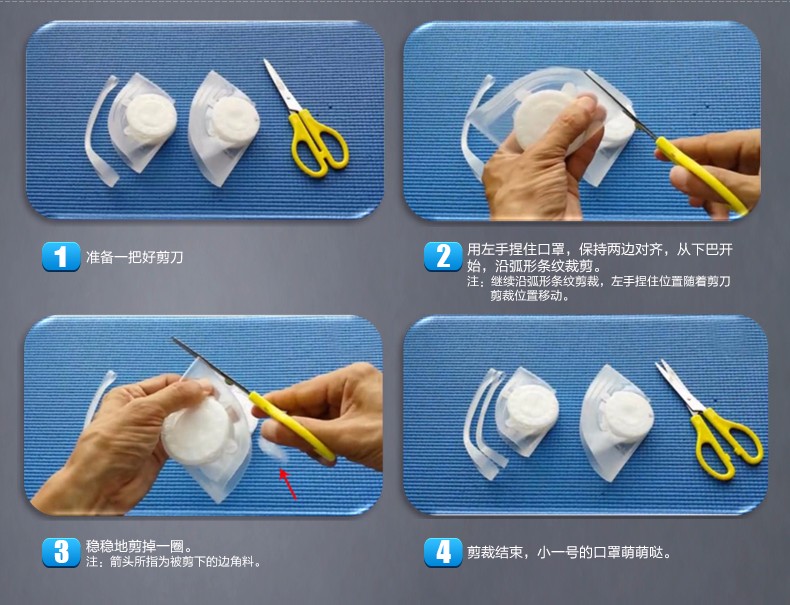 1 准备一把好剪刀

2 用左手捏住口罩，保持两边对齐，从下巴开始，沿弧形条纹裁剪。
注：继续沿弧形条纹剪裁，左手捏住位置随着剪刀剪裁位置移动。

3 稳稳地剪掉一圈。
注：箭头所指为被剪下的边角料。

4 剪裁结束，小一号的口罩萌萌哒。