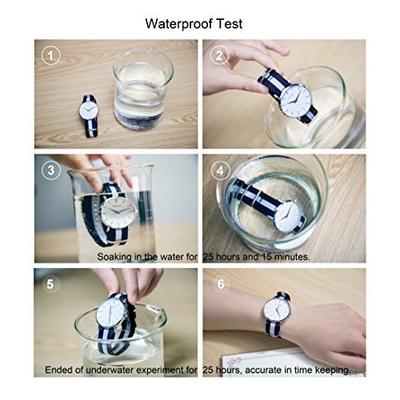 Waterproof Test

1

2

3

4

Soaking in the water for 25 hours and 15 minutes.

5

6

Ended of underwater experiment for 25 hours, accurate in time keeping.