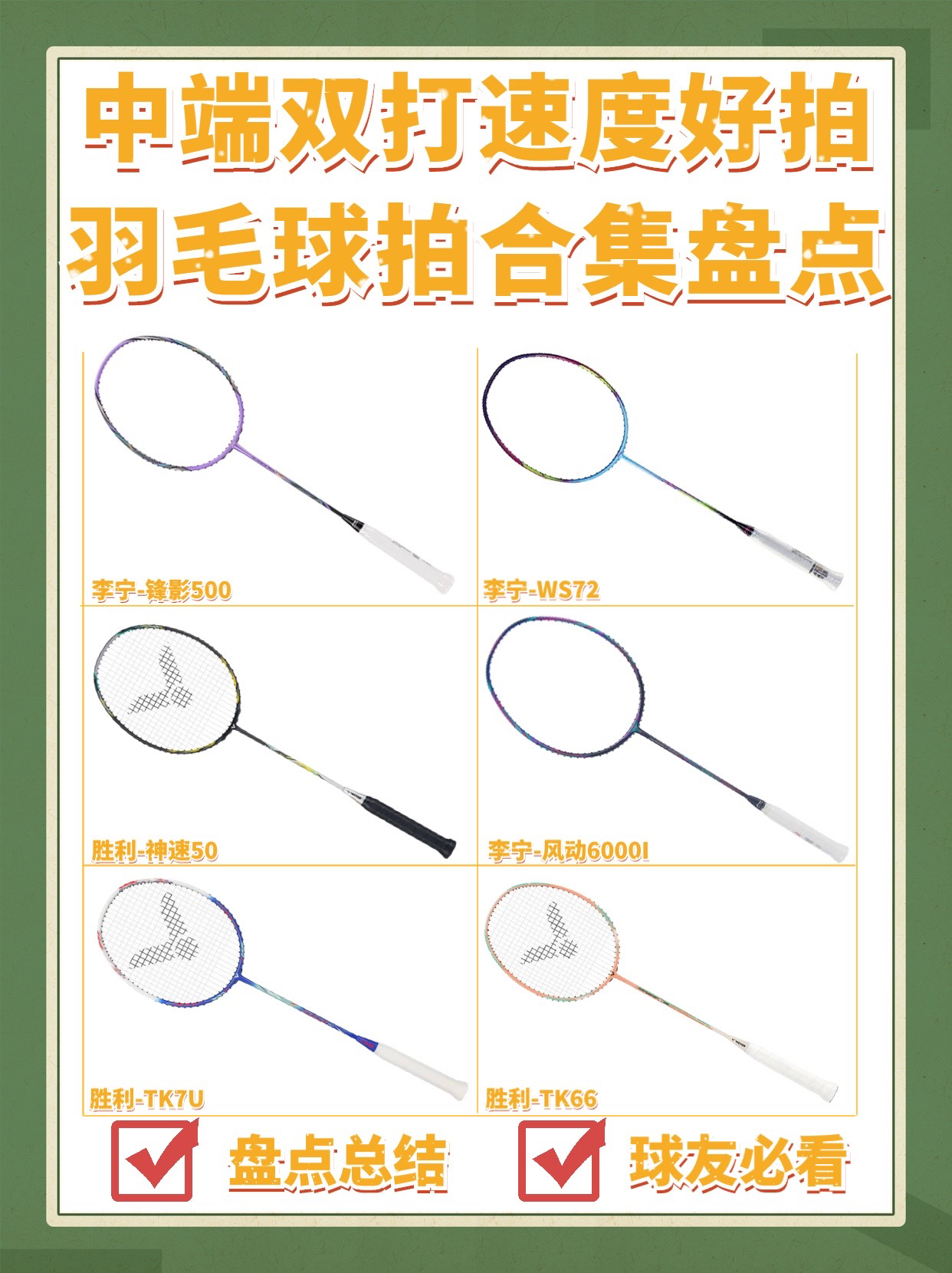 中端双打速度好拍
羽毛球拍合集盘点

李宁-锋影500

李宁-WS72

胜利-神速50

李宁-风动6000I

胜利-TK7U

胜利-TK66

盘点总结

球友必看