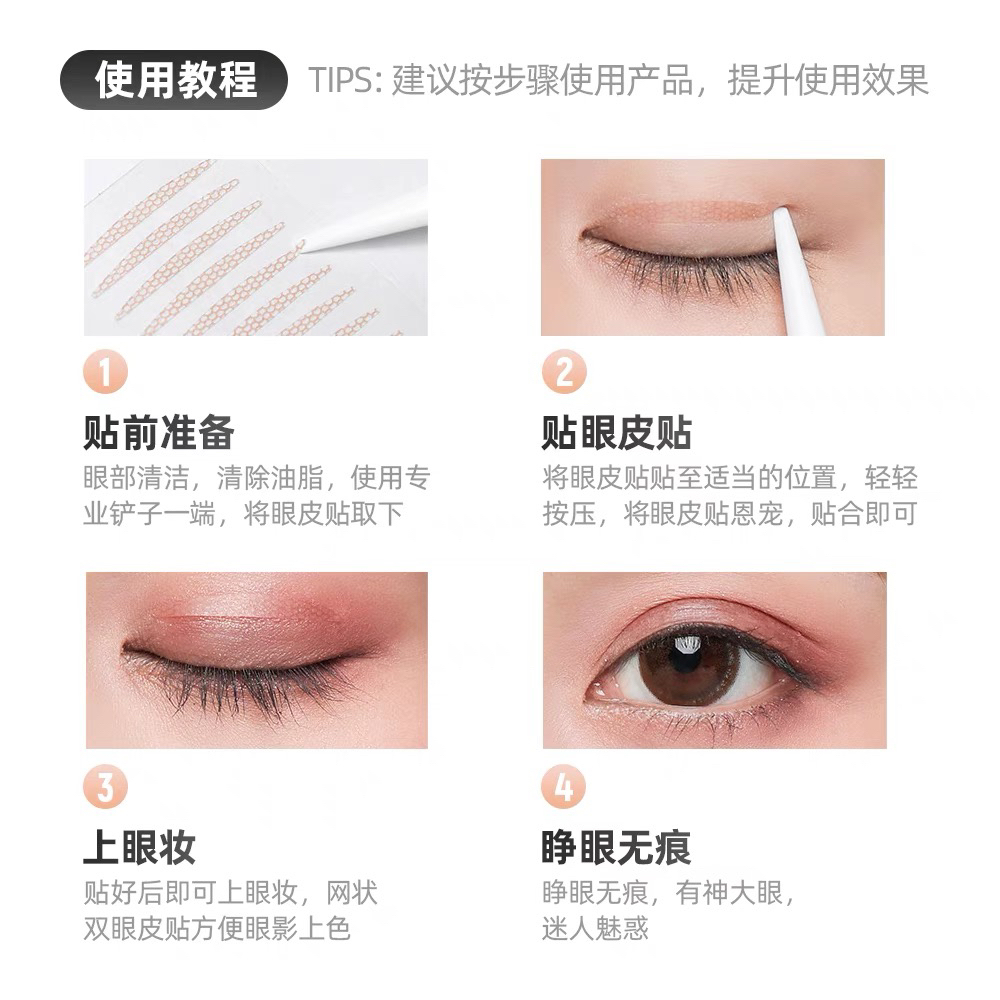 使用教程 TIPS: 建议按步骤使用产品，提升使用效果

1
贴前准备
眼部清洁，清除油脂，使用专业铲子一端，将眼皮贴取下

2
贴眼皮贴
将眼皮贴贴至适当的位置，轻轻按压，将眼皮贴恩宠，贴合即可

3
上眼妆
贴好后即可上眼妆，网状双眼皮贴方便眼影上色

4
睁眼无痕
睁眼无痕，有神大眼，迷人魅惑