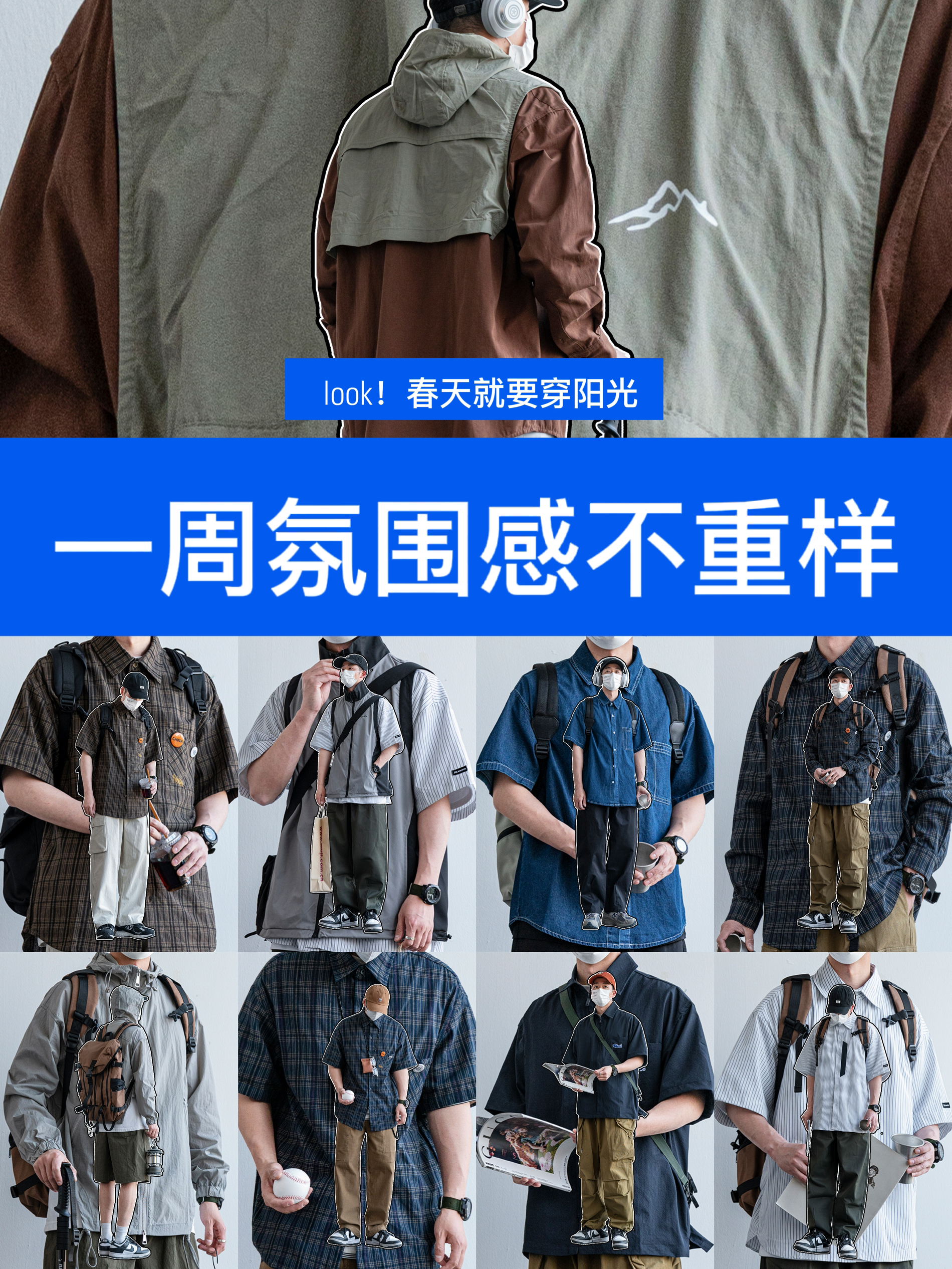 look！春天就要穿阳光

一周氛围感不重样