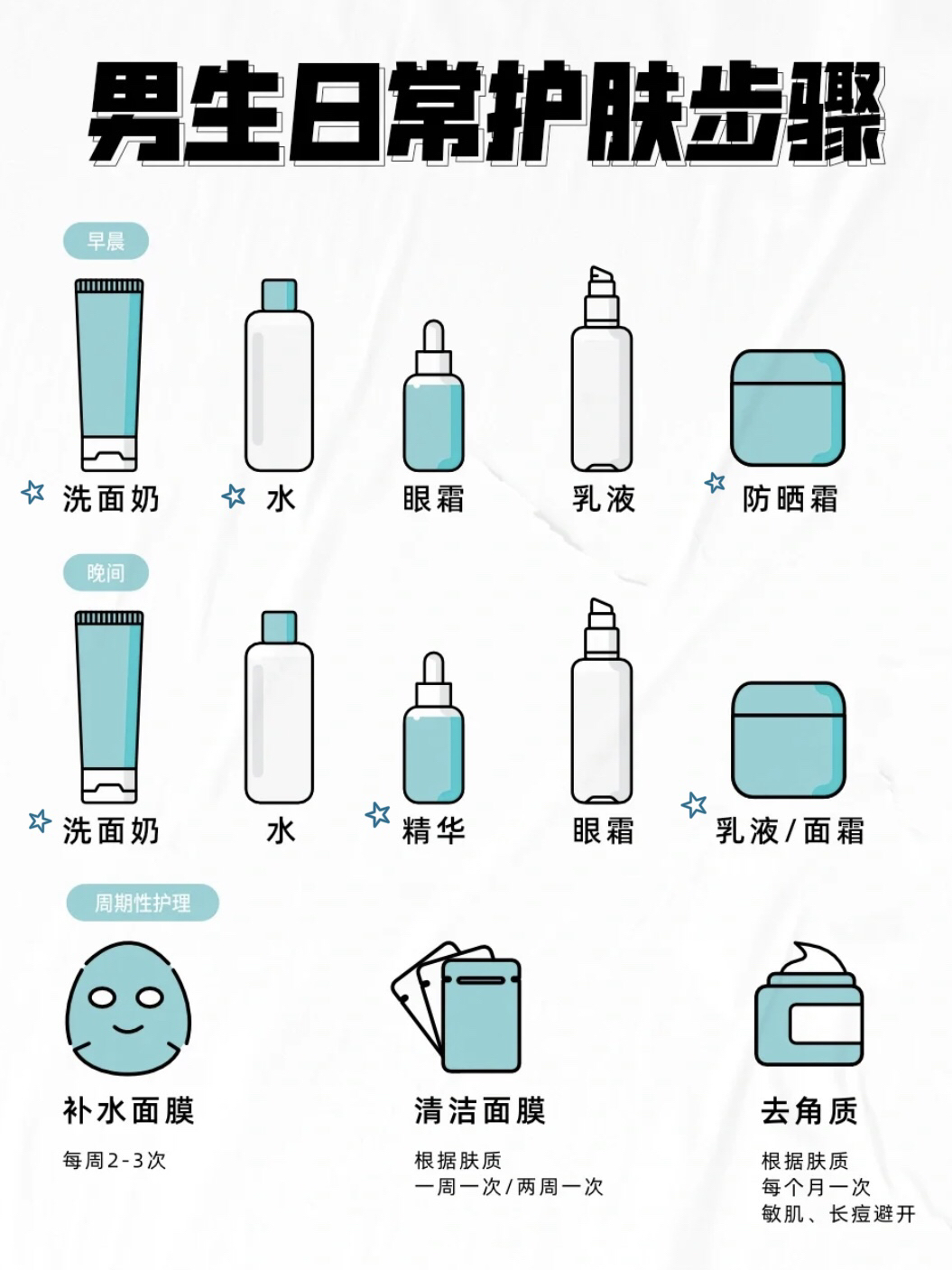 男生日常护肤步骤

早晨

洗面奶　水　眼霜　乳液　防晒霜

晚间

洗面奶　水　精华　眼霜　乳液/面霜

周期性护理

补水面膜

每周2-3次

清洁面膜

根据肤质
一周一次/两周一次

去角质

根据肤质
每个月一次
敏肌、长痘避开