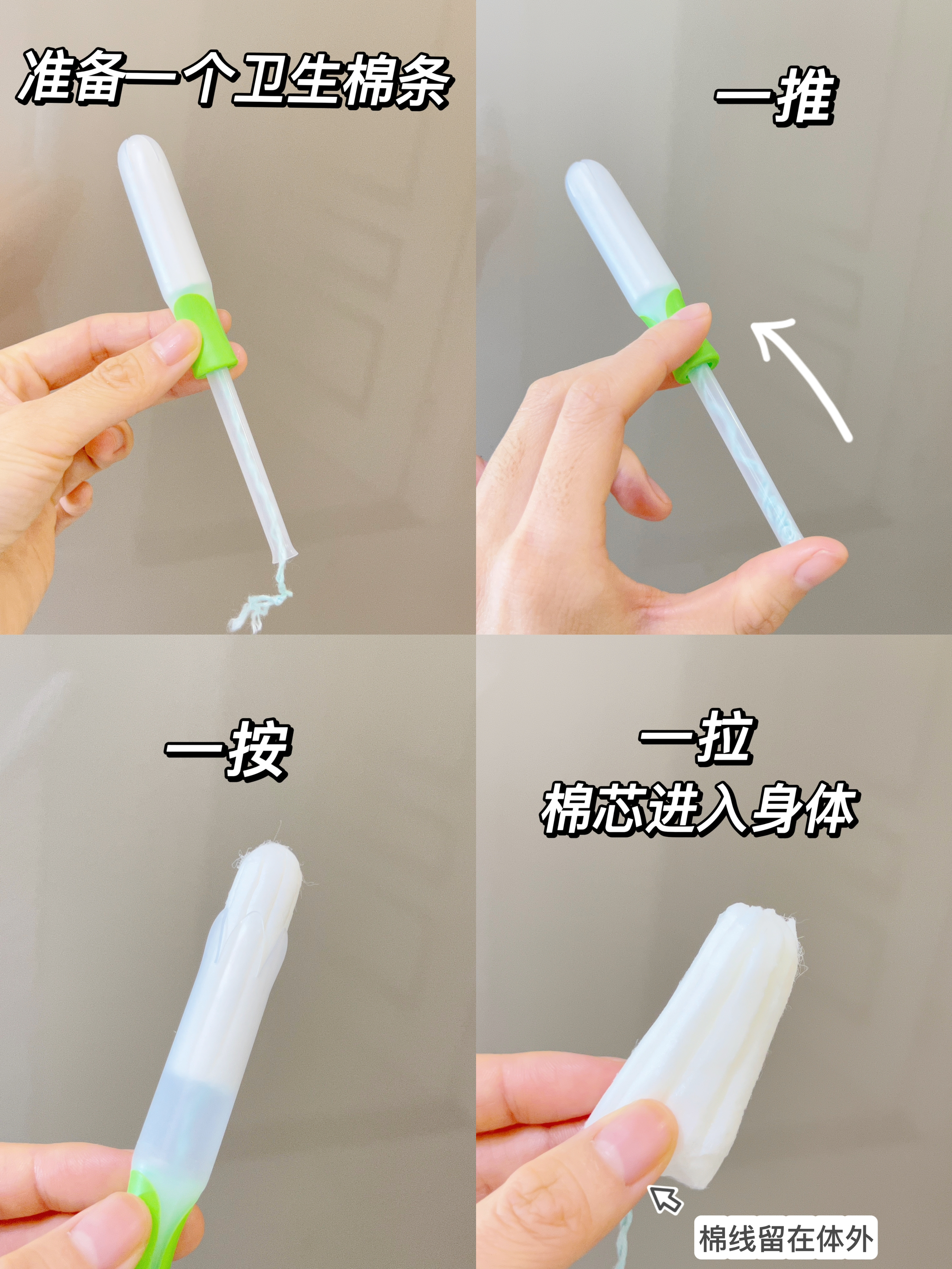 准备一个卫生棉条

一推

一按

一拉
棉芯进入身体

棉线留在体外