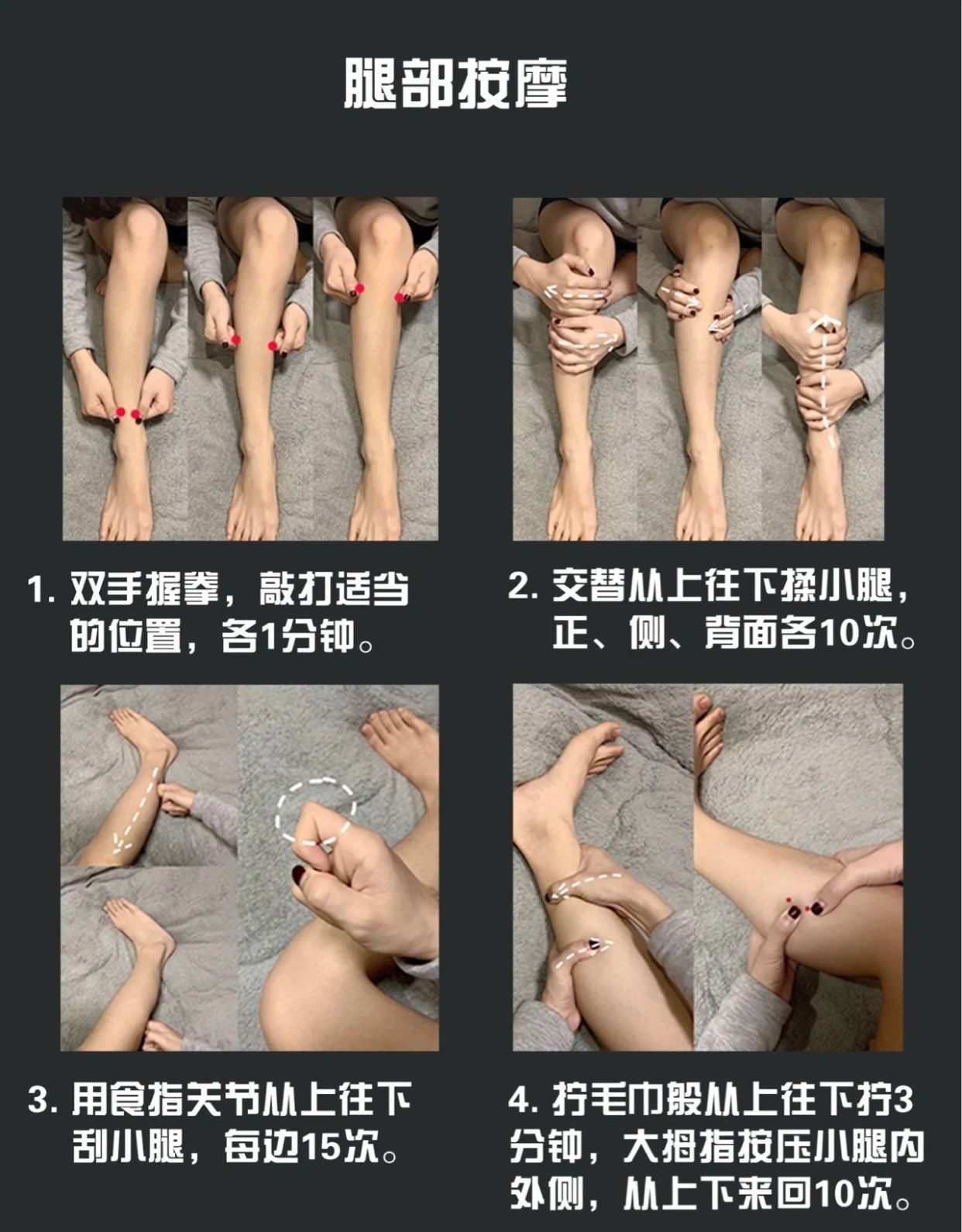 腿部按摩

1. 双手握拳，敲打适当的位置，各1分钟。

2. 交替从上往下揉小腿，正、侧、背面各10次。

3. 用食指关节从上往下刮小腿，每边15次。

4. 拧毛巾般从上往下拧3分钟，大拇指按压小腿内外侧，从上下来回10次。