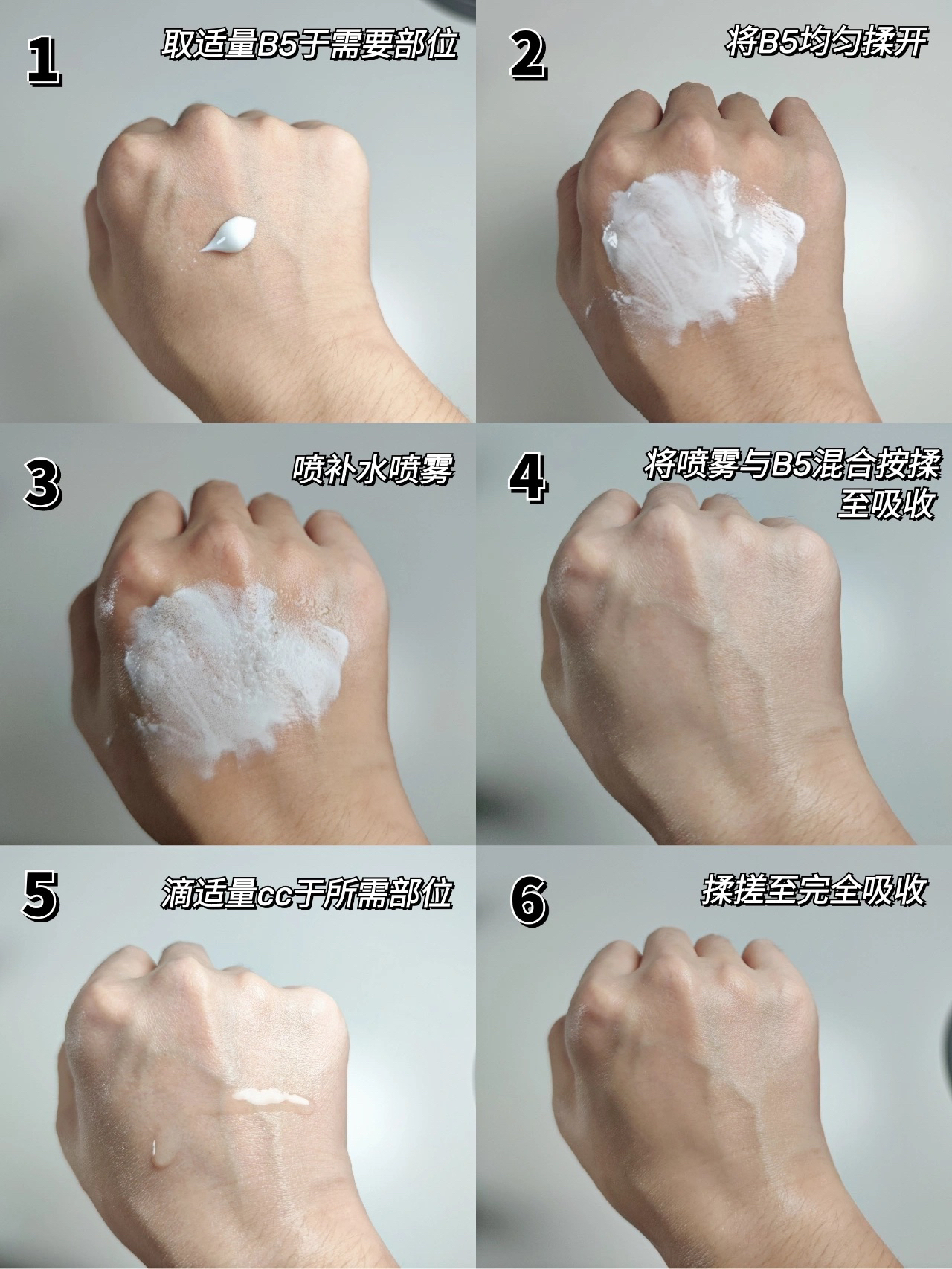 1
取适量B5于需要部位

2
将B5均匀揉开

3
喷补水喷雾

4
将喷雾与B5混合按揉至吸收

5
滴适量cc于所需部位

6
揉搓至完全吸收