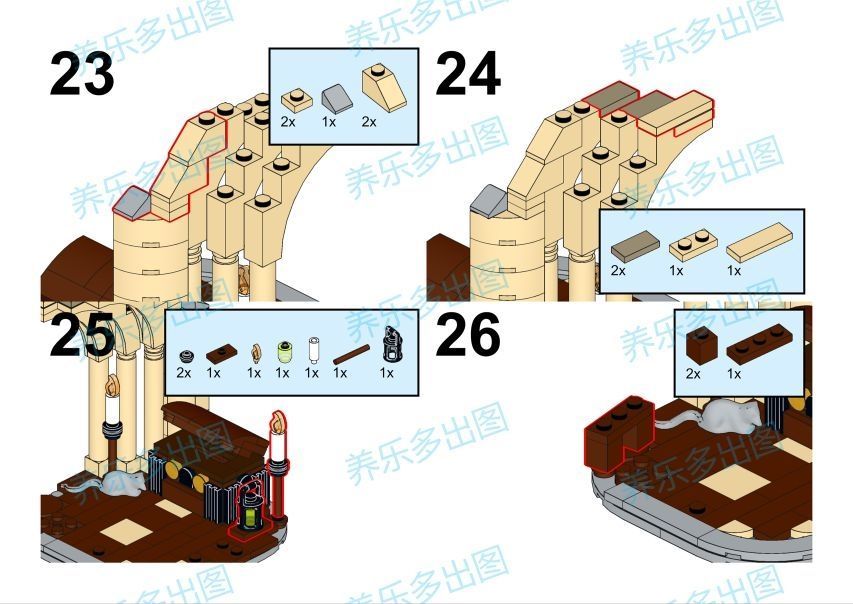 23

2x 1x 2x

24

2x 1x 1x

25

2x 1x 1x 1x 1x 1x 1x

26

2x 1x

养乐多出图