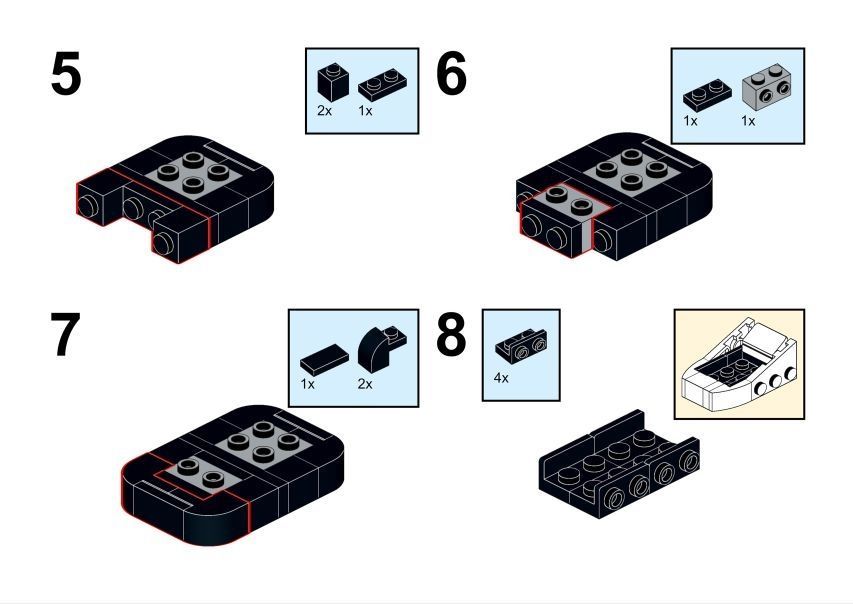 5

2x 1x

6

1x 1x

7

1x 2x

8

4x