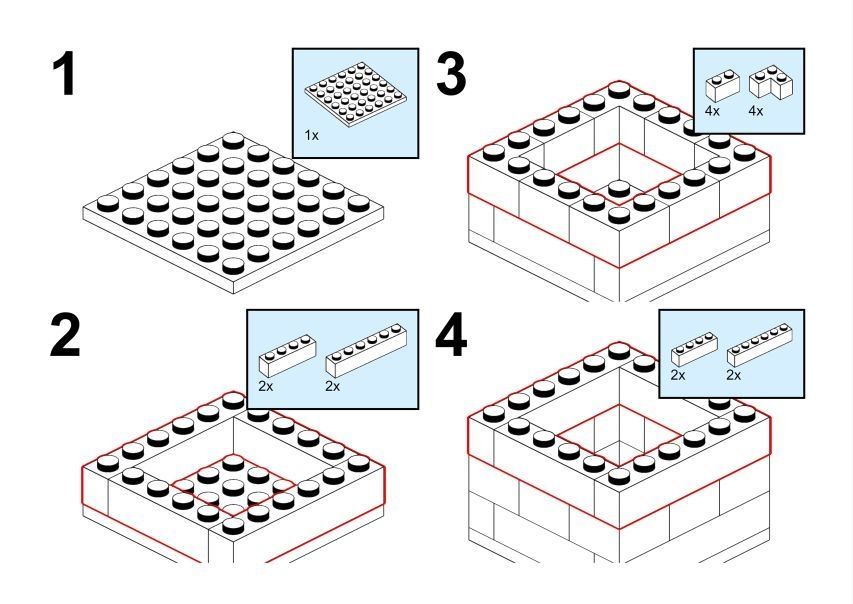 1

1x

2

2x 2x

3

4x 4x

4

2x 2x