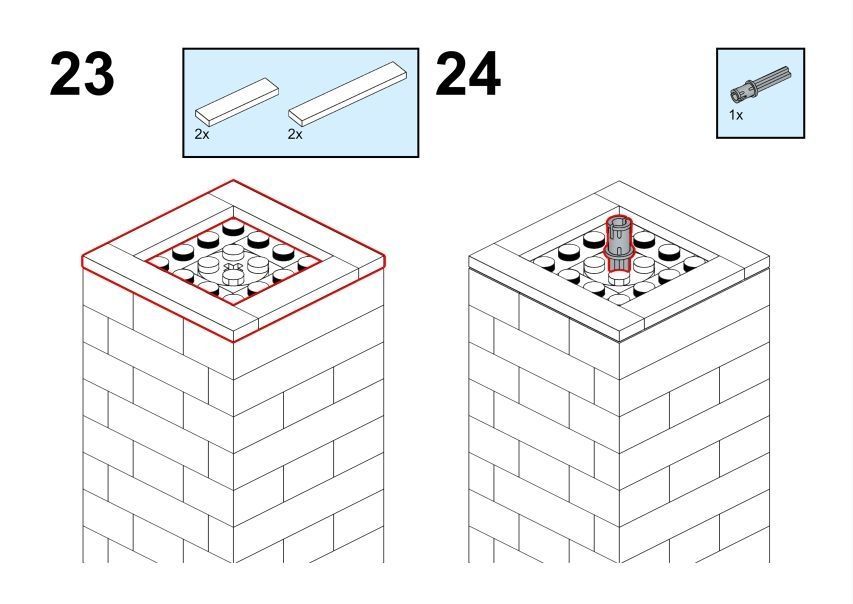 23

2x 2x

24

1x