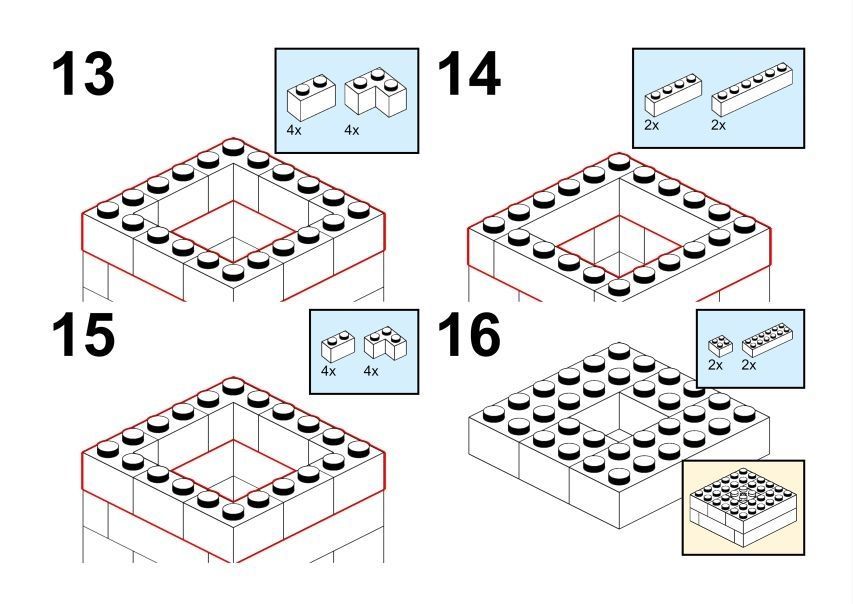 13

4x 4x

14

2x 2x

15

4x 4x

16

2x 2x