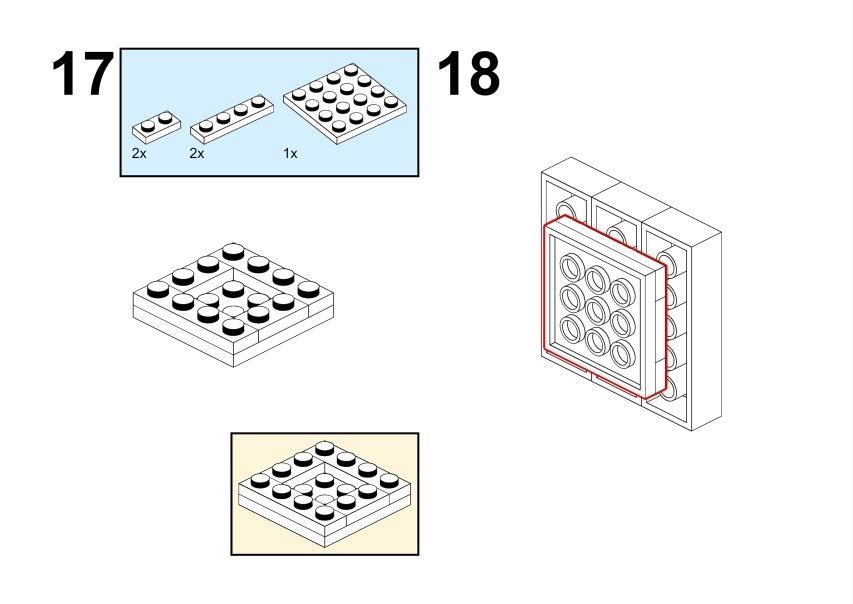 17

2x

2x

1x

18