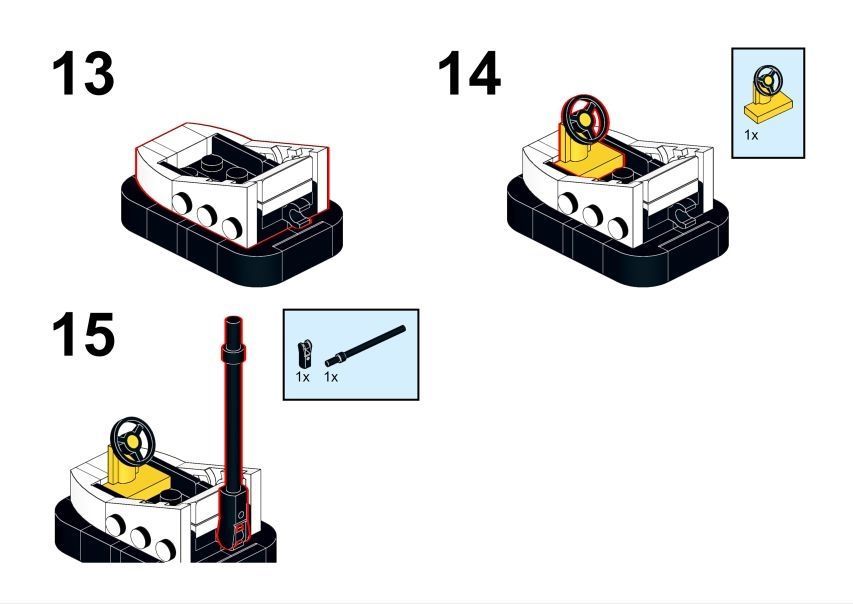 13

14

1x

15

1x 1x