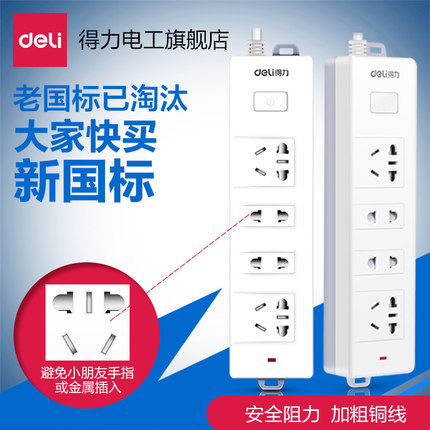 deli 得力电工旗舰店

老国标已淘汰
大家快买
新国标

deli得力

deli得力

避免小朋友手指或金属插入

安全阻力 加粗铜线