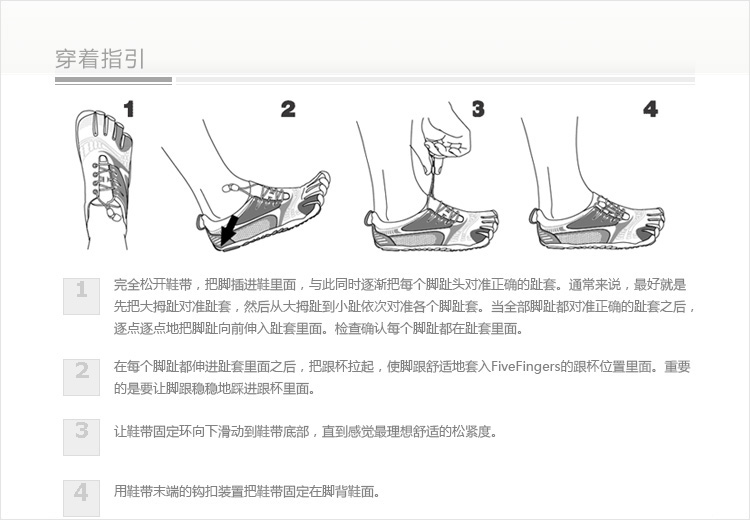 穿着指引

1

2

3

4

1 完全松开鞋带，把脚插进鞋里面，与此同时逐渐把每个脚趾头对准正确的趾套。通常来说，最好就是先把大拇趾对准趾套，然后从大拇趾到小趾依次对准各个脚趾套。当全部脚趾都对准正确的趾套之后，逐点逐点地把脚趾向前伸入趾套里面。检查确认每个脚趾都在趾套里面。

2 在每个脚趾都伸进趾套里面之后，把跟杯拉起，使脚跟舒适地套入FiveFingers的跟杯位置里面。重要的是要让脚跟稳稳地踩进跟杯里面。

3 让鞋带固定环向下滑动到鞋带底部，直到感觉最理想舒适的松紧度。

4 用鞋带末端的钩扣装置把鞋带固定在脚背鞋面。