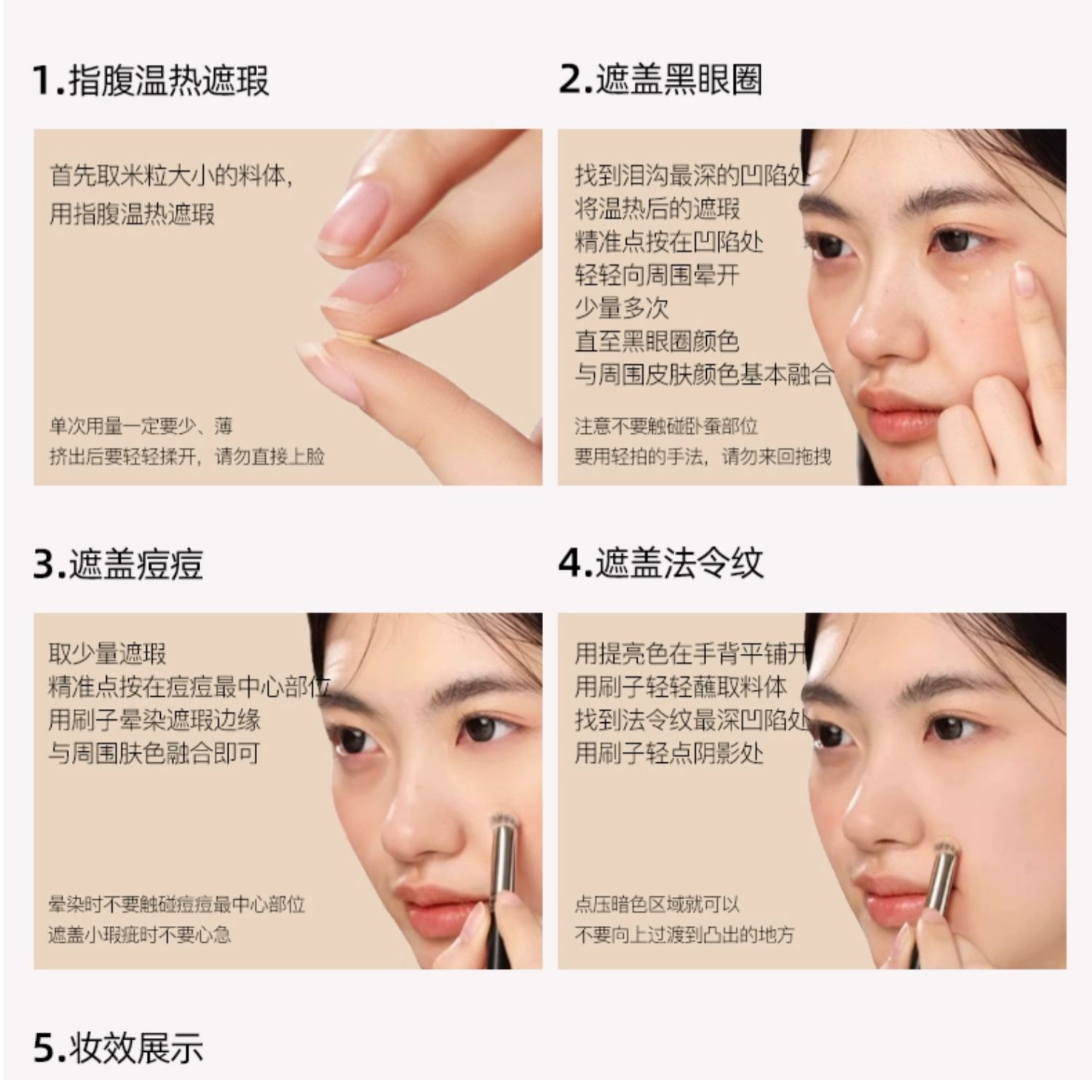 1.指腹温热遮瑕

首先取米粒大小的料体，
用指腹温热遮瑕

单次用量一定要少、薄
挤出后要轻轻揉开，请勿直接上脸

2.遮盖黑眼圈

找到泪沟最深的凹陷处
将温热后的遮瑕
精准点按在凹陷处
轻轻向周围晕开
少量多次
直至黑眼圈颜色
与周围皮肤颜色基本融合

注意不要触碰卧蚕部位
要用轻拍的手法，请勿来回拖拽

3.遮盖痘痘

取少量遮瑕
精准点按在痘痘最中心部位
用刷子晕染遮瑕边缘
与周围肤色融合即可

晕染时不要触碰痘痘最中心部位
遮盖小瑕疵时不要心急

4.遮盖法令纹

用提亮色在手背平铺开
用刷子轻轻蘸取料体
找到法令纹最深凹陷处
用刷子轻点阴影处

点压暗色区域就可以
不要向上过渡到凸出的地方

5.妆效展示