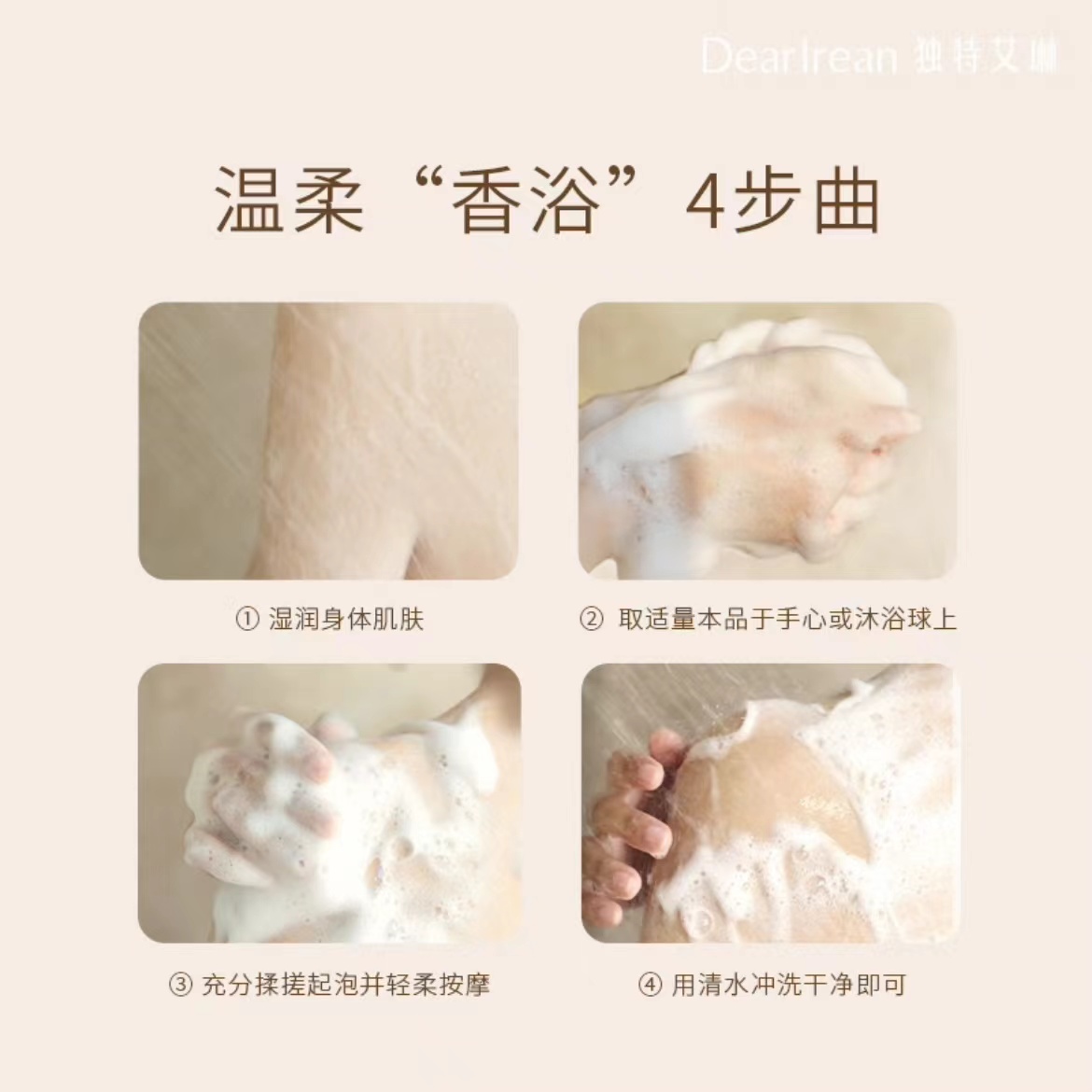 DearIrean 独特艾琳

温柔“香浴”4步曲

① 湿润身体肌肤

② 取适量本品于手心或沐浴球上

③ 充分揉搓起泡并轻柔按摩

④ 用清水冲洗干净即可