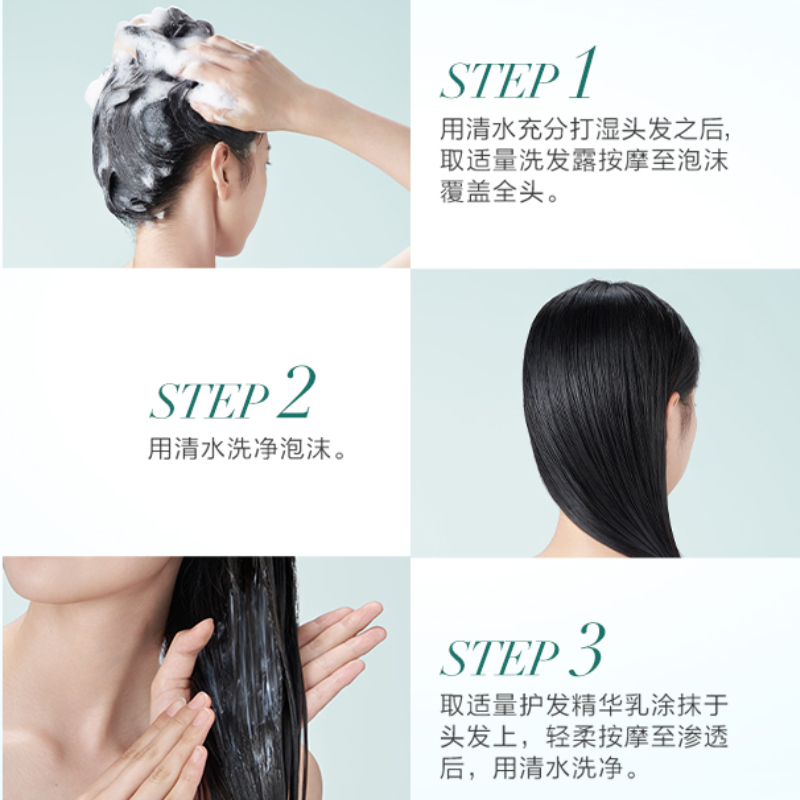 STEP 1
用清水充分打湿头发之后，取适量洗发露按摩至泡沫覆盖全头。

STEP 2
用清水洗净泡沫。

STEP 3
取适量护发精华乳涂抹于头发上，轻柔按摩至渗透后，用清水洗净。