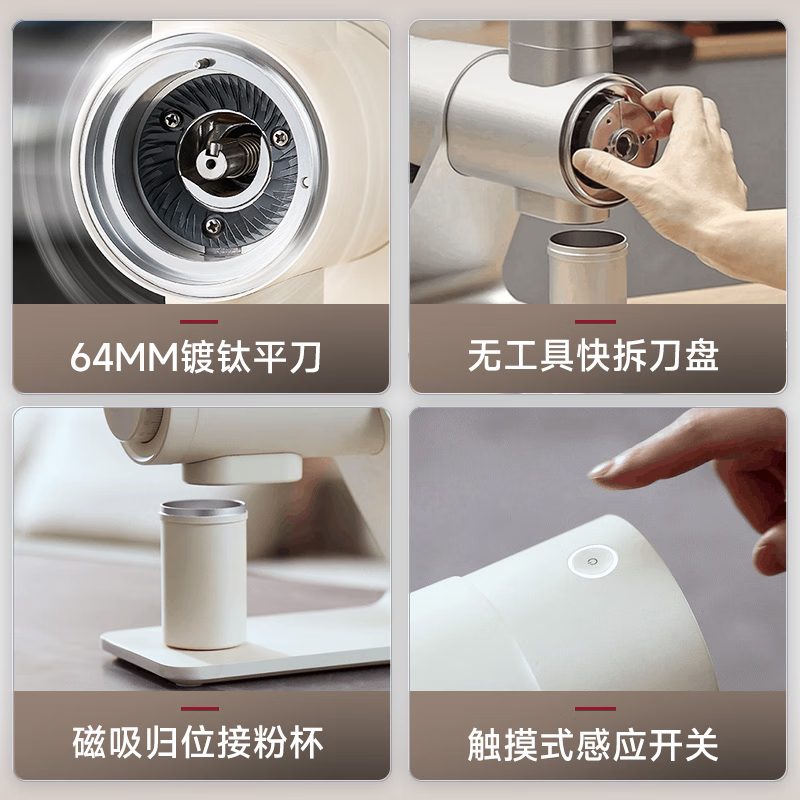 64MM镀钛平刀

无工具快拆刀盘

磁吸归位接粉杯

触摸式感应开关