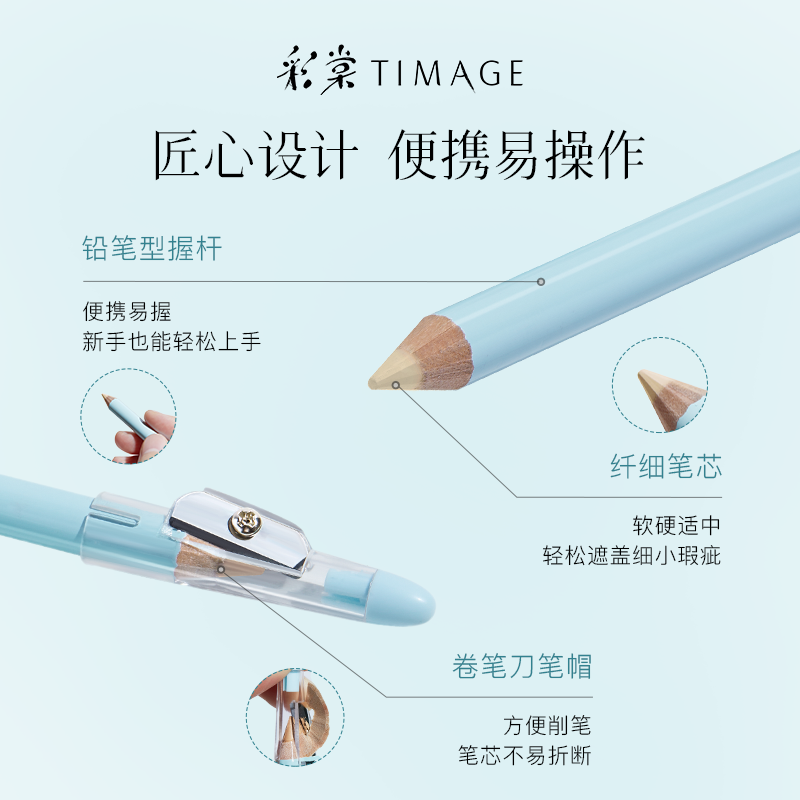 彩棠 TIMAGE

匠心设计 便携易操作

铅笔型握杆

便携易握
新手也能轻松上手

纤细笔芯

软硬适中
轻松遮盖细小瑕疵

卷笔刀笔帽

方便削笔
笔芯不易折断