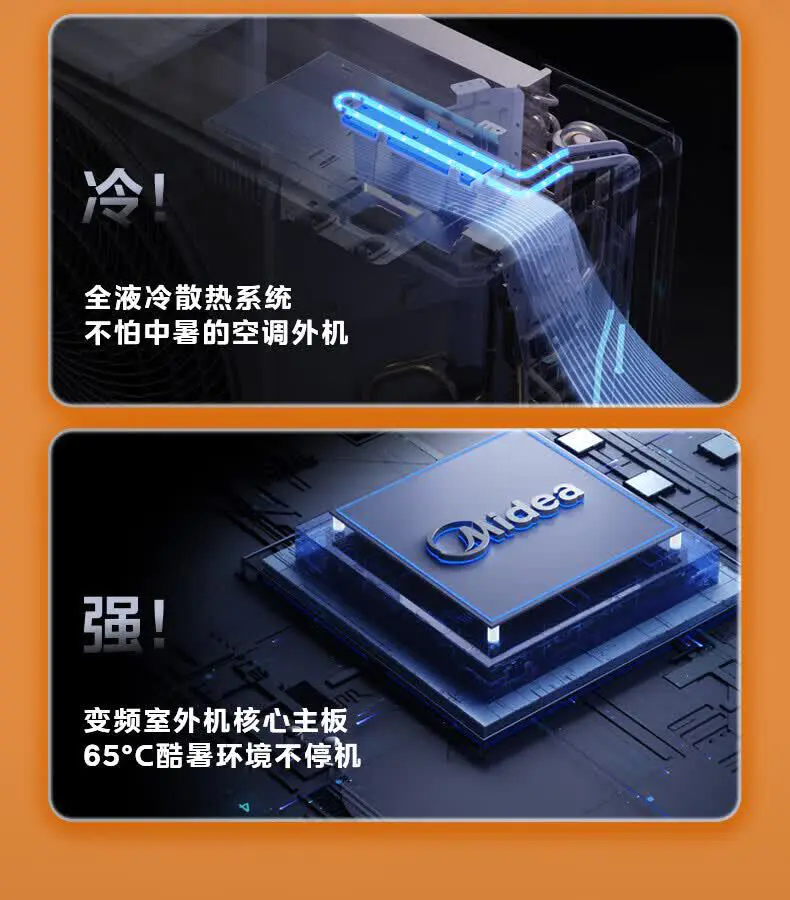 冷!

全液冷散热系统
不怕中暑的空调外机

Midea

强!

变频室外机核心主板
65°C酷暑环境不停机