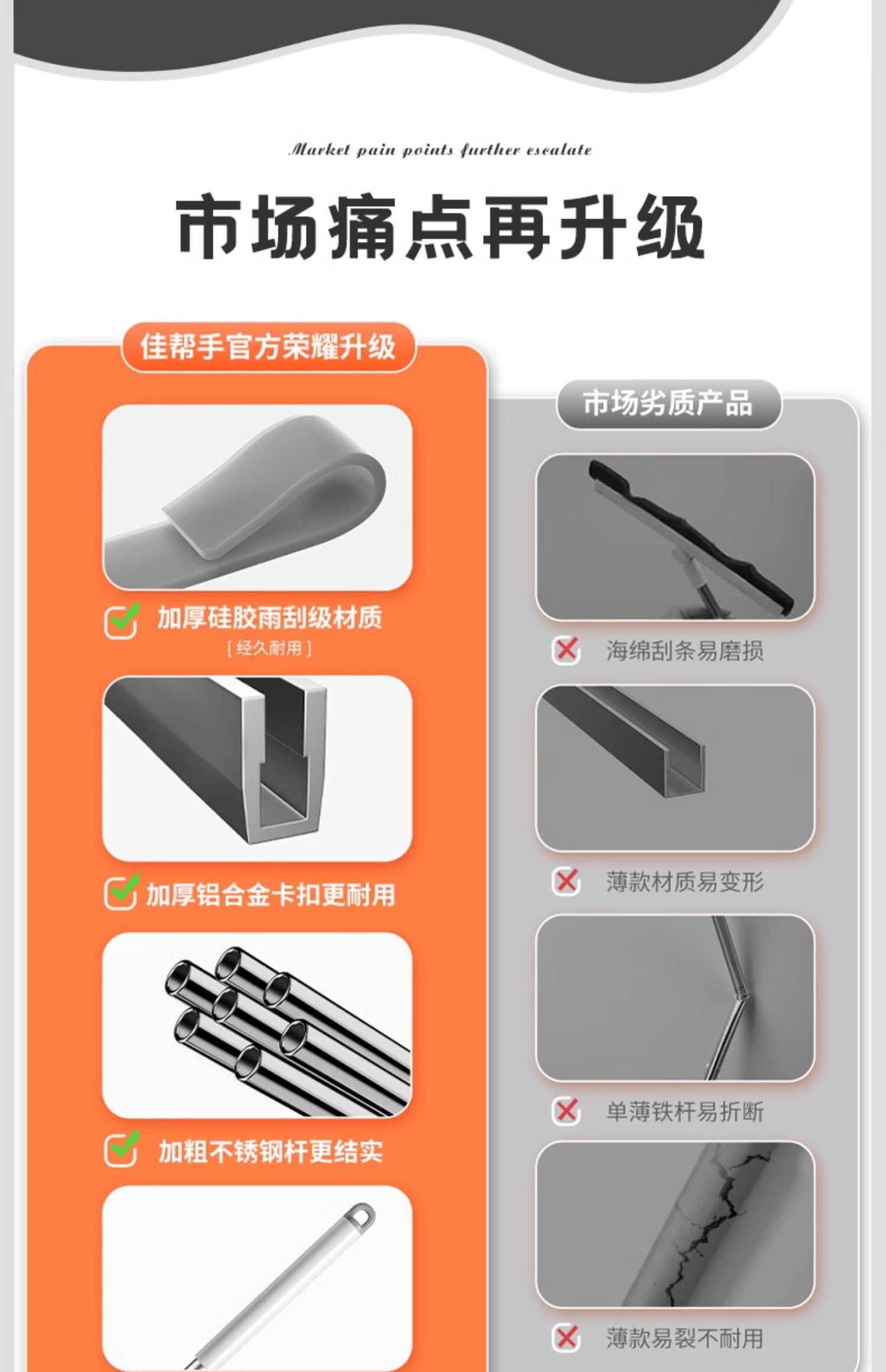 Market pain points further escalate

市场痛点再升级

佳帮手官方荣耀升级

加厚硅胶雨刮级材质
[经久耐用]

加厚铝合金卡扣更耐用

加粗不锈钢杆更结实

市场劣质产品

海绵刮条易磨损

薄款材质易变形

单薄铁杆易折断

薄款易裂不耐用