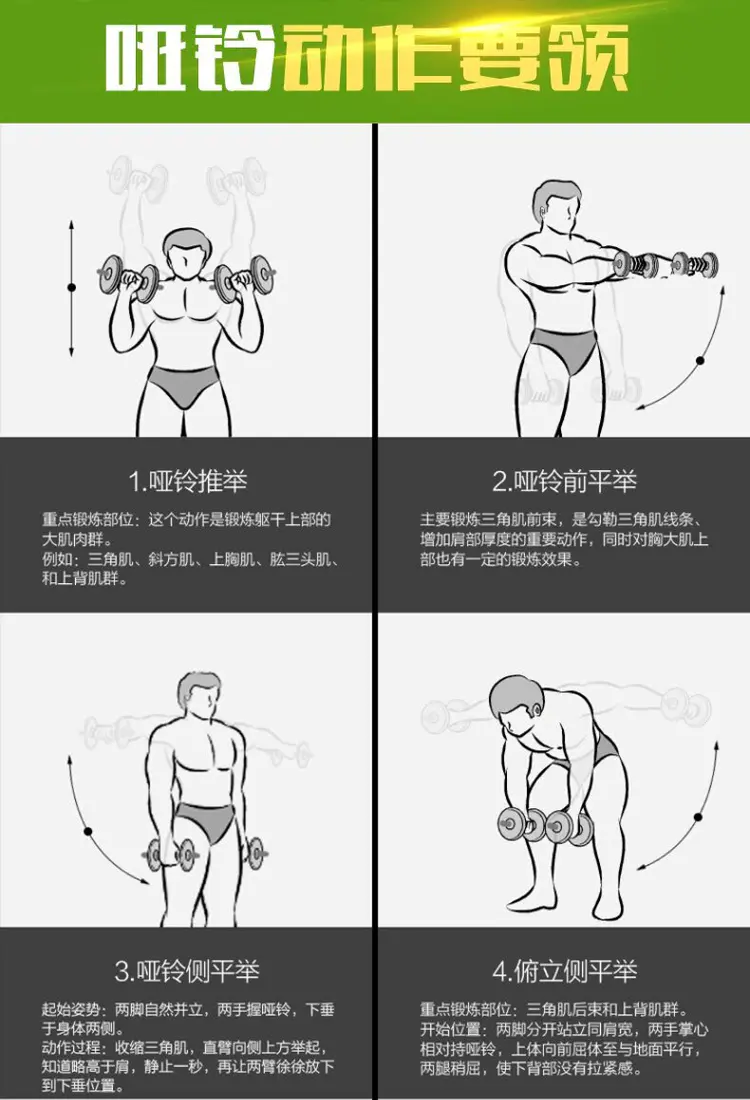 哑铃动作要领

1.哑铃推举

重点锻炼部位：这个动作是锻炼躯干上部的大肌肉群。
例如：三角肌、斜方肌、上胸肌、肱三头肌、和上背肌群。

2.哑铃前平举

主要锻炼三角肌前束，是勾勒三角肌线条、增加肩部厚度的重要动作，同时对胸大肌上部也有一定的锻炼效果。

3.哑铃侧平举

起始姿势：两脚自然并立，两手握哑铃，下垂于身体两侧。
动作过程：收缩三角肌，直臂向侧上方举起，知道略高于肩，静止一秒，再让两臂徐徐放下到下垂位置。

4.俯立侧平举

重点锻炼部位：三角肌后束和上背肌群。
开始位置：两脚分开站立同肩宽，两手掌心相对持哑铃，上体向前屈体至与地面平行，两腿稍屈，使下背部没有拉紧感。