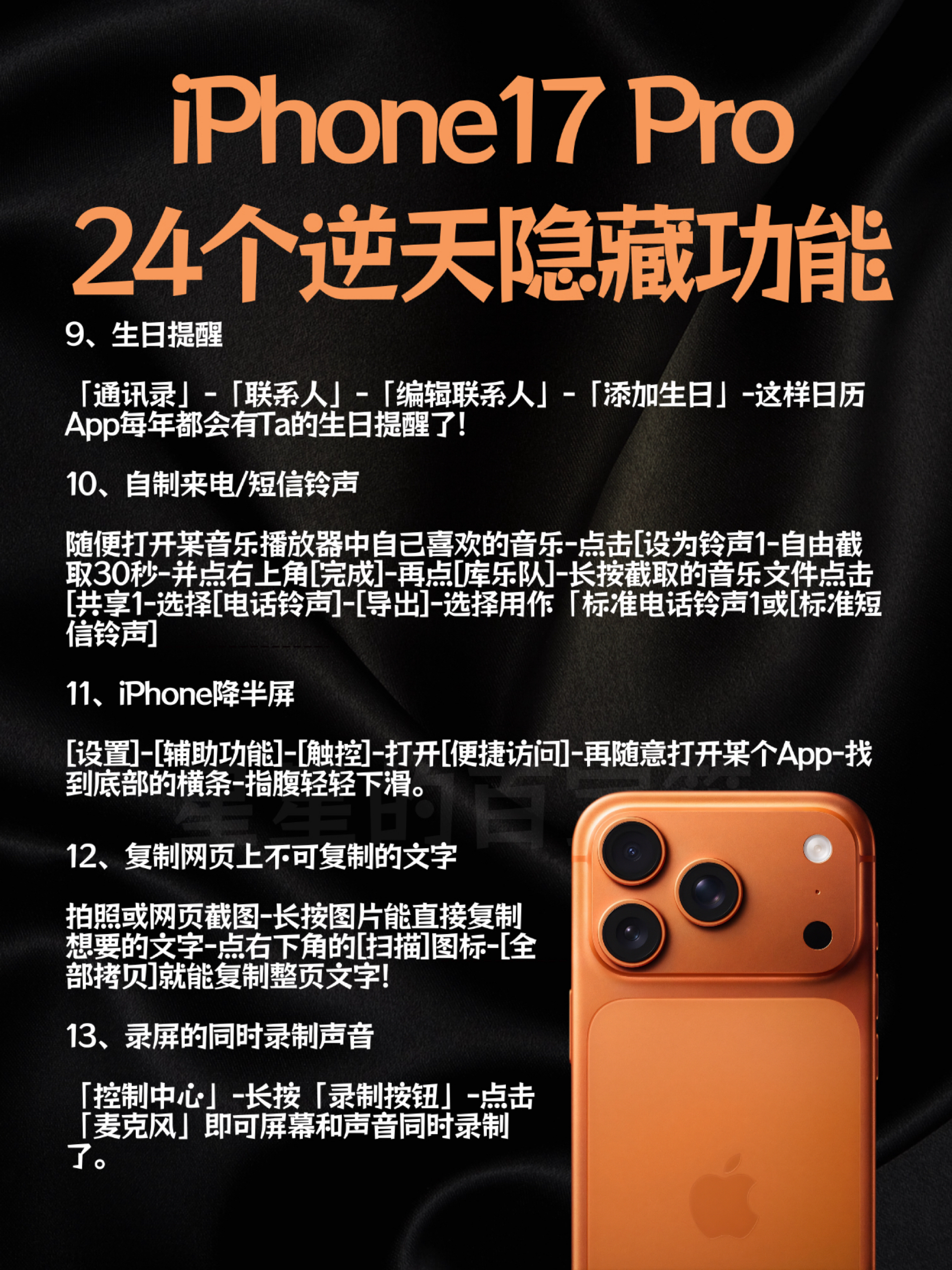 iPhone17 Pro
24个逆天隐藏功能

9、生日提醒

「通讯录」-「联系人」-「编辑联系人」-「添加生日」-这样日历App每年都会有Ta的生日提醒了!

10、自制来电/短信铃声

随便打开某音乐播放器中自己喜欢的音乐-点击[设为铃声1-自由截取30秒-并点右上角[完成]-再点[库乐队]-长按截取的音乐文件点击[共享1-选择[电话铃声]-[导出]-选择用作「标准电话铃声1或[标准短信铃声]

11、iPhone降半屏

[设置]-[辅助功能]-[触控]-打开[便捷访问]-再随意打开某个App-找到底部的横条-指腹轻轻下滑。

12、复制网页上不可复制的文字

拍照或网页截图-长按图片能直接复制想要的文字-点右下角的[扫描]图标-[全部拷贝]就能复制整页文字!

13、录屏的同时录制声音

「控制中心」-长按「录制按钮」-点击「麦克风」即可屏幕和声音同时录制了。