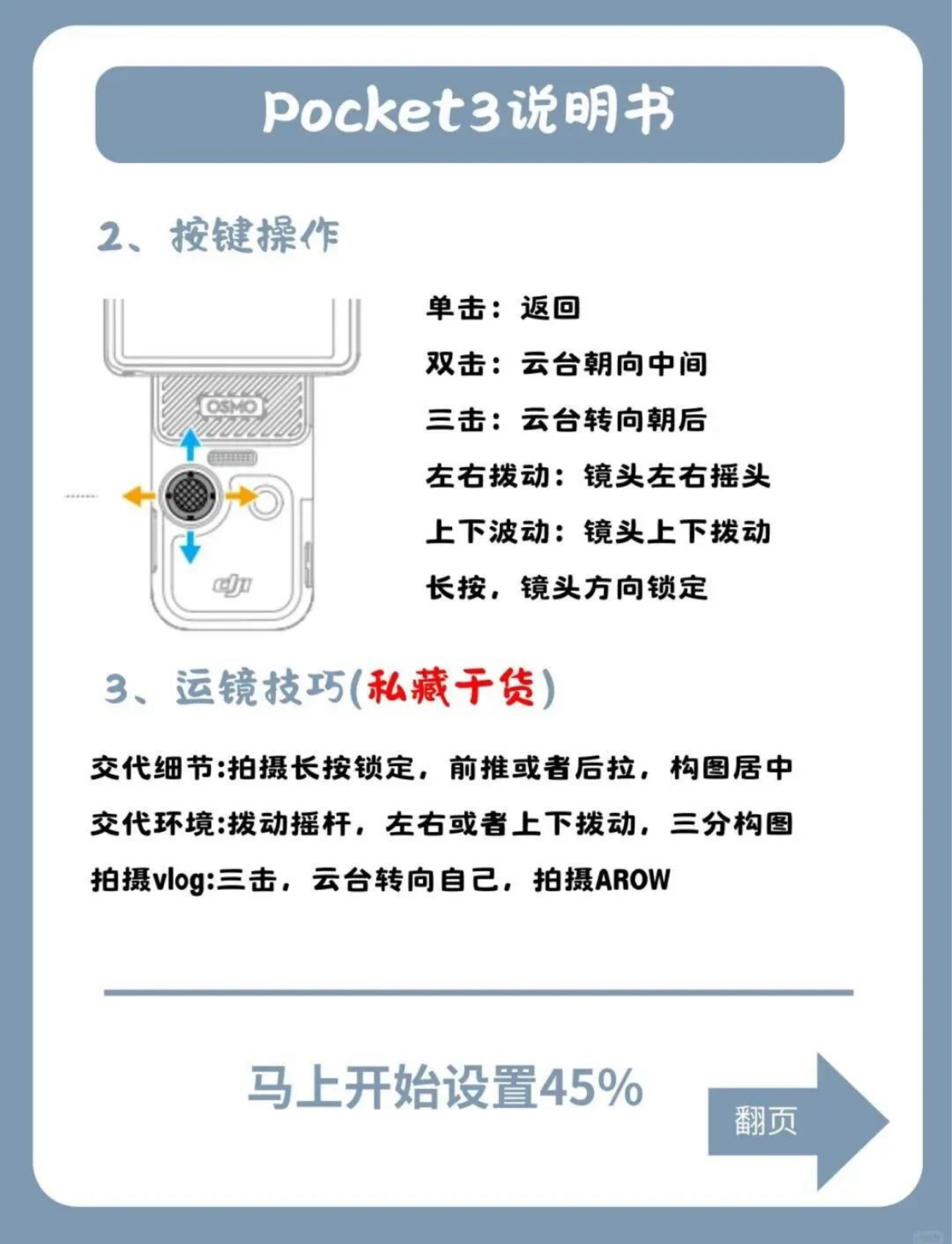 Pocket3说明书

2、按键操作

OSMO

dji

单击：返回

双击：云台朝向中间

三击：云台转向朝后

左右拨动：镜头左右摇头

上下波动：镜头上下拨动

长按，镜头方向锁定

3、运镜技巧(私藏干货)

交代细节:拍摄长按锁定，前推或者后拉，构图居中

交代环境:拨动摇杆，左右或者上下拨动，三分构图

拍摄vlog:三击，云台转向自己，拍摄AROW

马上开始设置45%

翻页