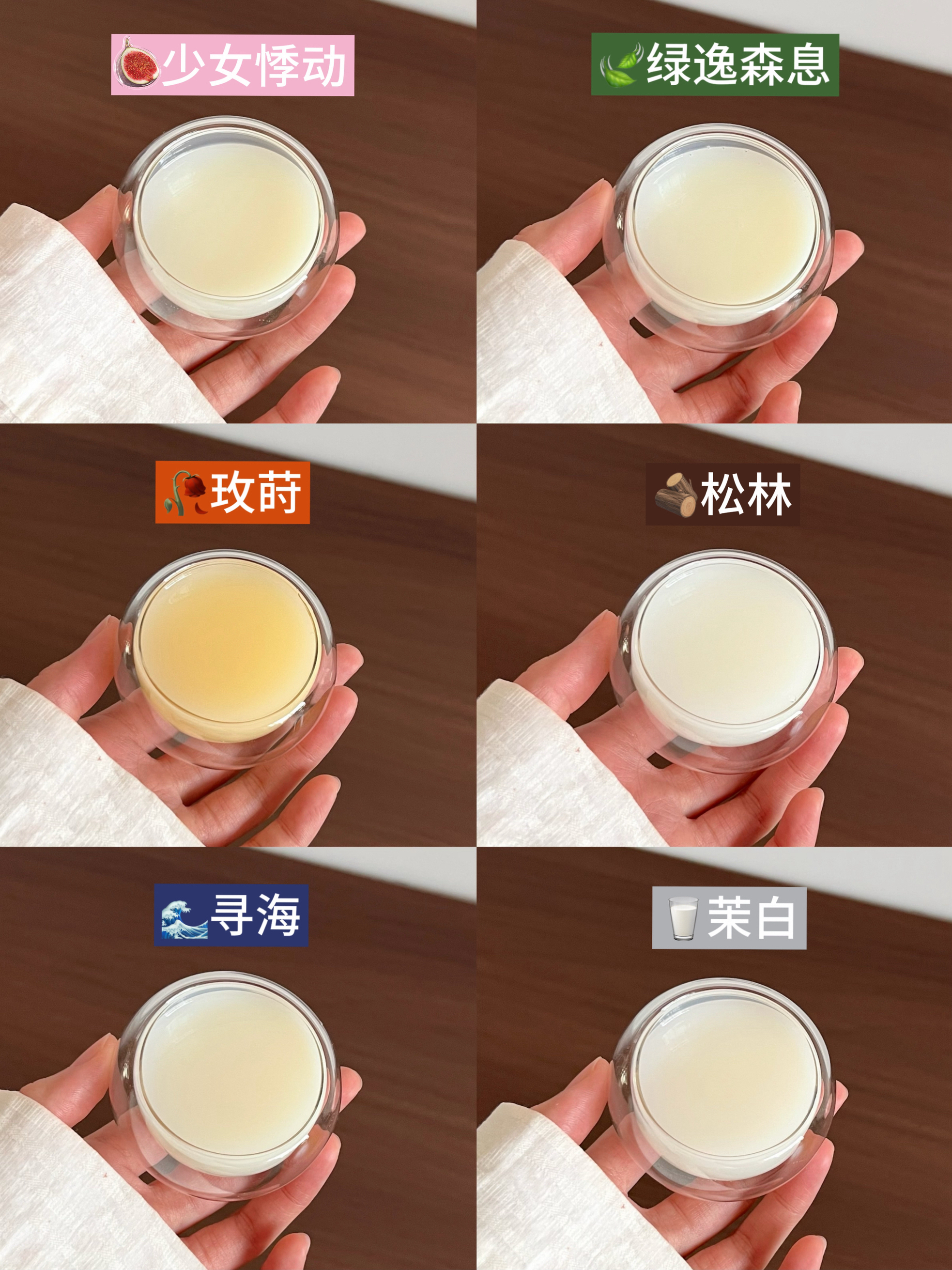 少女悸动

绿逸森息

玫莳

松林

寻海

茉白