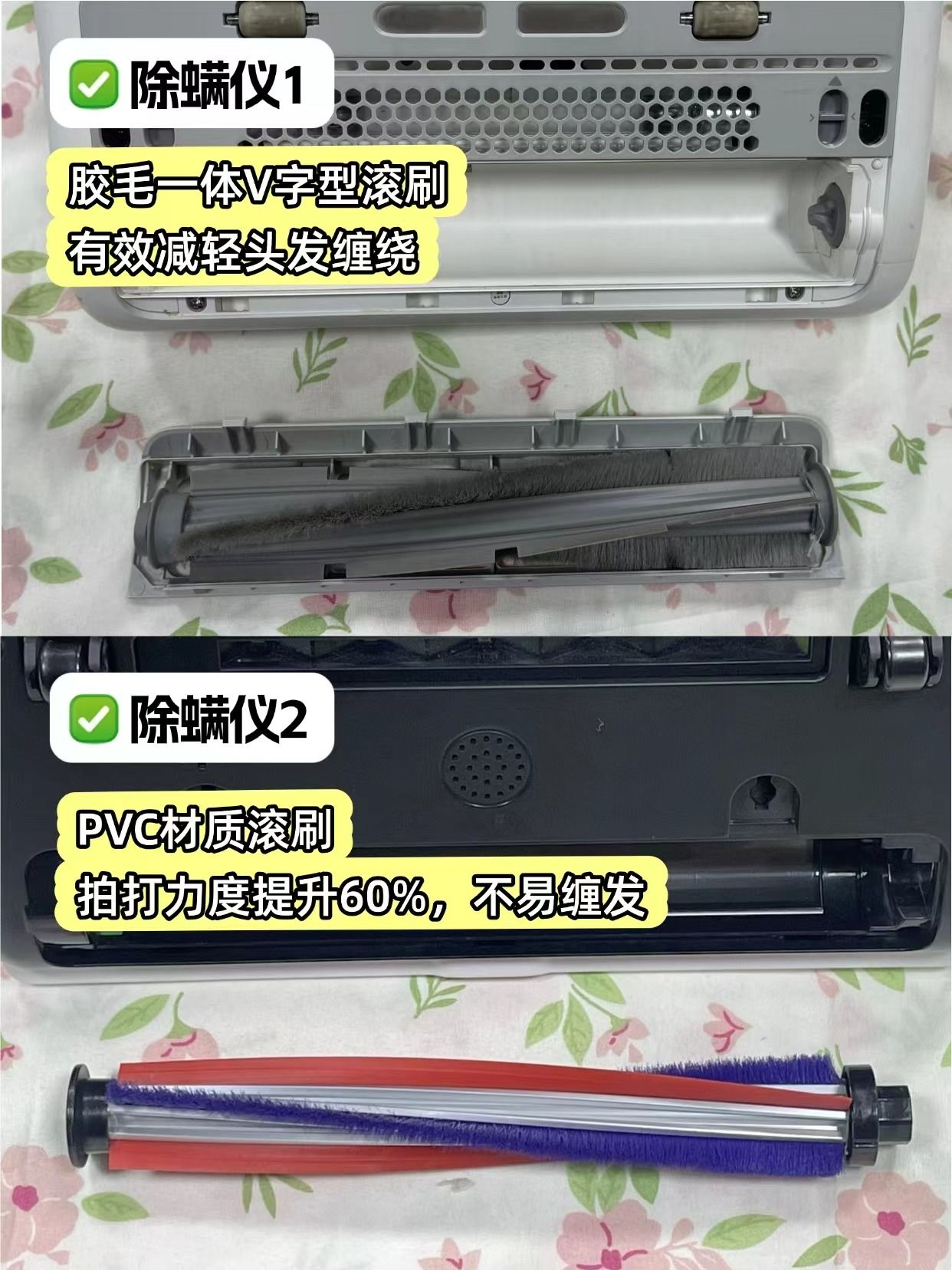 ✅ 除螨仪1

胶毛一体V字型滚刷
有效减轻头发缠绕

✅ 除螨仪2

PVC材质滚刷
拍打力度提升60%，不易缠发