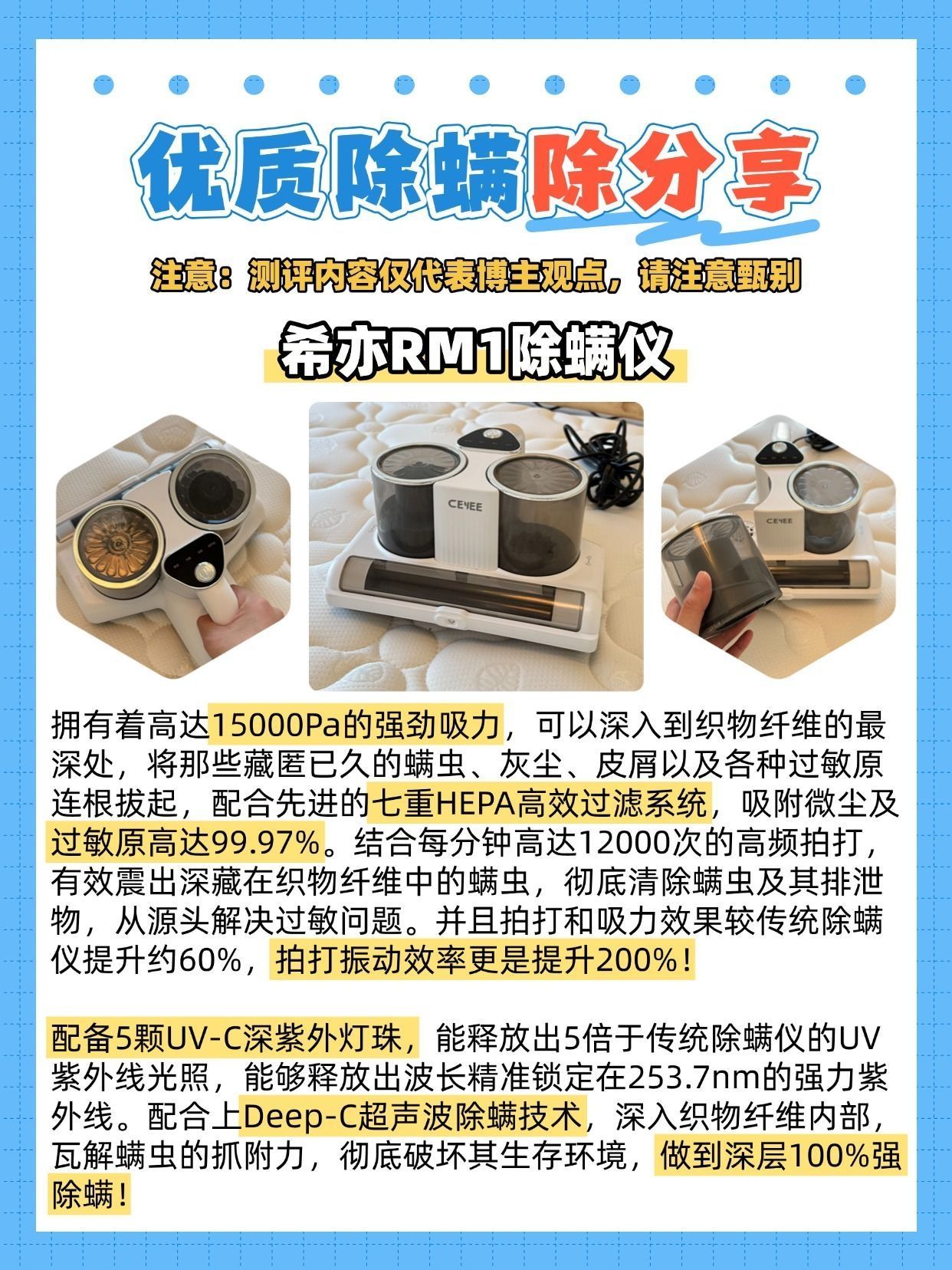 优质除螨除分享

注意：测评内容仅代表博主观点，请注意甄别

希亦RM1除螨仪

CEYEE

CEYEE

拥有着高达15000Pa的强劲吸力，可以深入到织物纤维的最深处，将那些藏匿已久的螨虫、灰尘、皮屑以及各种过敏原连根拔起，配合先进的七重HEPA高效过滤系统，吸附微尘及过敏原高达99.97%。结合每分钟高达12000次的高频拍打，有效震出深藏在织物纤维中的螨虫，彻底清除螨虫及其排泄物，从源头解决过敏问题。并且拍打和吸力效果较传统除螨仪提升约60%，拍打振动效率更是提升200%！

配备5颗UV-C深紫外灯珠，能释放出5倍于传统除螨仪的UV紫外线光照，能够释放出波长精准锁定在253.7nm的强力紫外线。配合上Deep-C超声波除螨技术，深入织物纤维内部，瓦解螨虫的抓附力，彻底破坏其生存环境，做到深层100%强除螨！