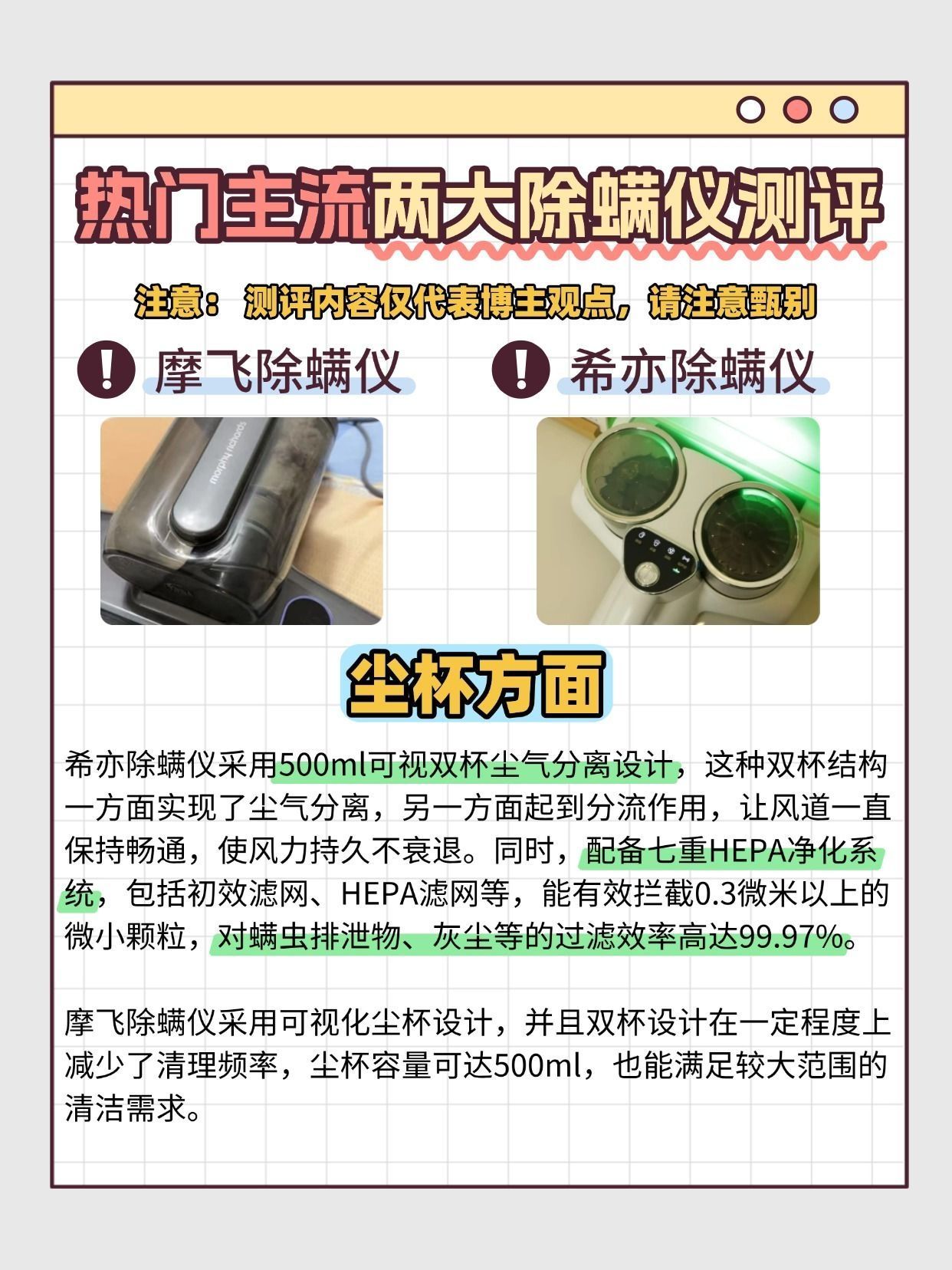 热门主流两大除螨仪测评

注意：测评内容仅代表博主观点，请注意甄别

摩飞除螨仪

希亦除螨仪

morphy richards

尘杯方面

希亦除螨仪采用500ml可视双杯尘气分离设计，这种双杯结构一方面实现了尘气分离，另一方面起到分流作用，让风道一直保持畅通，使风力持久不衰退。同时，配备七重HEPA净化系统，包括初效滤网、HEPA滤网等，能有效拦截0.3微米以上的微小颗粒，对螨虫排泄物、灰尘等的过滤效率高达99.97%。

摩飞除螨仪采用可视化尘杯设计，并且双杯设计在一定程度上减少了清理频率，尘杯容量可达500ml，也能满足较大范围的清洁需求。