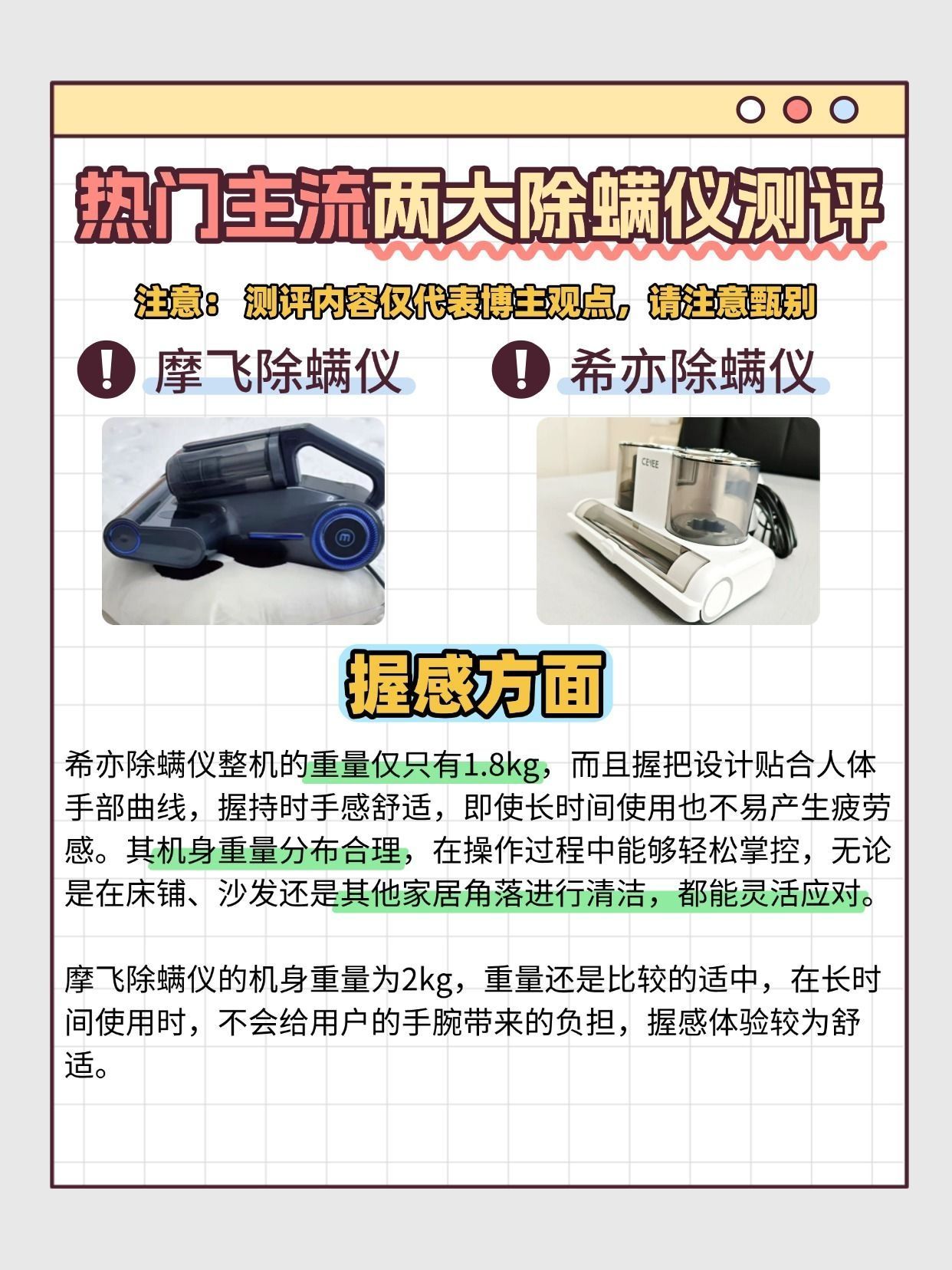 热门主流两大除螨仪测评

注意：测评内容仅代表博主观点，请注意甄别

! 摩飞除螨仪

! 希亦除螨仪

CEYEE

握感方面

希亦除螨仪整机的重量仅只有1.8kg，而且握把设计贴合人体手部曲线，握持时手感舒适，即使长时间使用也不易产生疲劳感。其机身重量分布合理，在操作过程中能够轻松掌控，无论是在床铺、沙发还是其他家居角落进行清洁，都能灵活应对。

摩飞除螨仪的机身重量为2kg，重量还是比较的适中，在长时间使用时，不会给用户的手腕带来的负担，握感体验较为舒适。