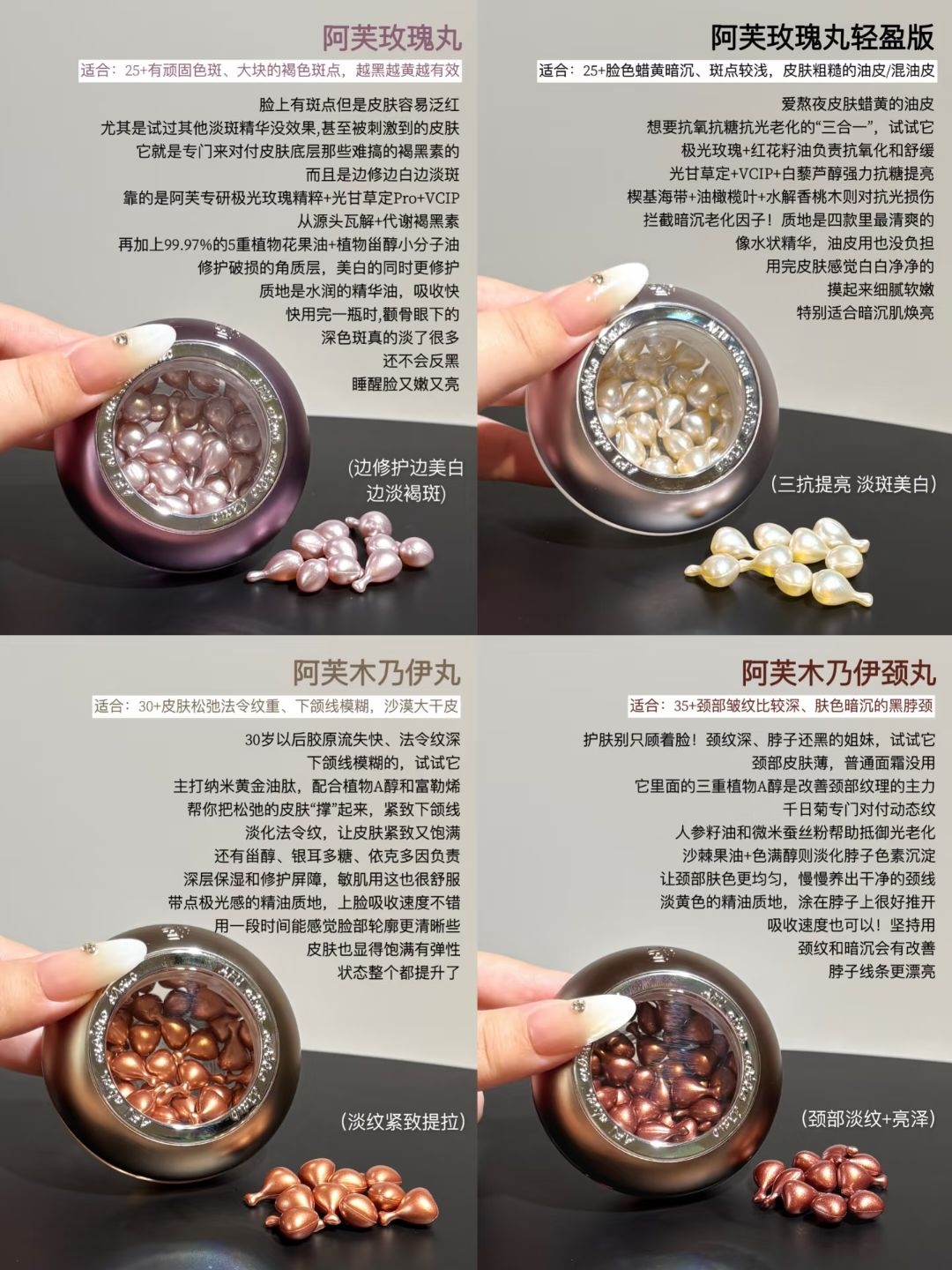 阿芙玫瑰丸

适合：25+有顽固色斑、大块的褐色斑点，越黑越黄越有效

脸上有斑点但是皮肤容易泛红
尤其是试过其他淡斑精华没效果,甚至被刺激到的皮肤
它就是专门来对付皮肤底层那些难搞的褐黑素的
而且是边修边白边淡斑
靠的是阿芙专研极光玫瑰精粹+光甘草定Pro+VCIP
从源头瓦解+代谢褐黑素
再加上99.97%的5重植物花果油+植物甾醇小分子油
修护破损的角质层，美白的同时更修护
质地是水润的精华油，吸收快
快用完一瓶时,颧骨眼下的
深色斑真的淡了很多
还不会反黑
睡醒脸又嫩又亮

(边修护边美白
边淡褐斑)

阿芙玫瑰丸轻盈版

适合：25+脸色蜡黄暗沉、斑点较浅，皮肤粗糙的油皮/混油皮

爱熬夜皮肤蜡黄的油皮
想要抗氧抗糖抗光老化的“三合一”，试试它
极光玫瑰+红花籽油负责抗氧化和舒缓
光甘草定+VCIP+白藜芦醇强力抗糖提亮
楔基海带+油橄榄叶+水解香桃木则对抗光损伤
拦截暗沉老化因子！质地是四款里最清爽的
像水状精华，油皮用也没负担
用完皮肤感觉白白净净的
摸起来细腻软嫩
特别适合暗沉肌焕亮

(三抗提亮 淡斑美白)

阿芙木乃伊丸

适合：30+皮肤松弛法令纹重、下颌线模糊，沙漠大干皮

30岁以后胶原流失快、法令纹深
下颌线模糊的，试试它
主打纳米黄金油肽，配合植物A醇和富勒烯
帮你把松弛的皮肤“撑”起来，紧致下颌线
淡化法令纹，让皮肤紧致又饱满
还有甾醇、银耳多糖、依克多因负责
深层保湿和修护屏障，敏肌用这也很舒服
带点极光感的精油质地，上脸吸收速度不错
用一段时间能感觉脸部轮廓更清晰些
皮肤也显得饱满有弹性
状态整个都提升了

(淡纹紧致提拉)

阿芙木乃伊颈丸

适合：35+颈部皱纹比较深、肤色暗沉的黑脖颈

护肤别只顾着脸！颈纹深、脖子还黑的姐妹，试试它
颈部皮肤薄，普通面霜没用
它里面的三重植物A醇是改善颈部纹理的主力
千日菊专门对付动态纹
人参籽油和微米蚕丝粉帮助抵御光老化
沙棘果油+色满醇则淡化脖子色素沉淀
让颈部肤色更均匀，慢慢养出干净的颈线
淡黄色的精油质地，涂在脖子上很好推开
吸收速度也可以！坚持用
颈纹和暗沉会有改善
脖子线条更漂亮

(颈部淡纹+亮泽)