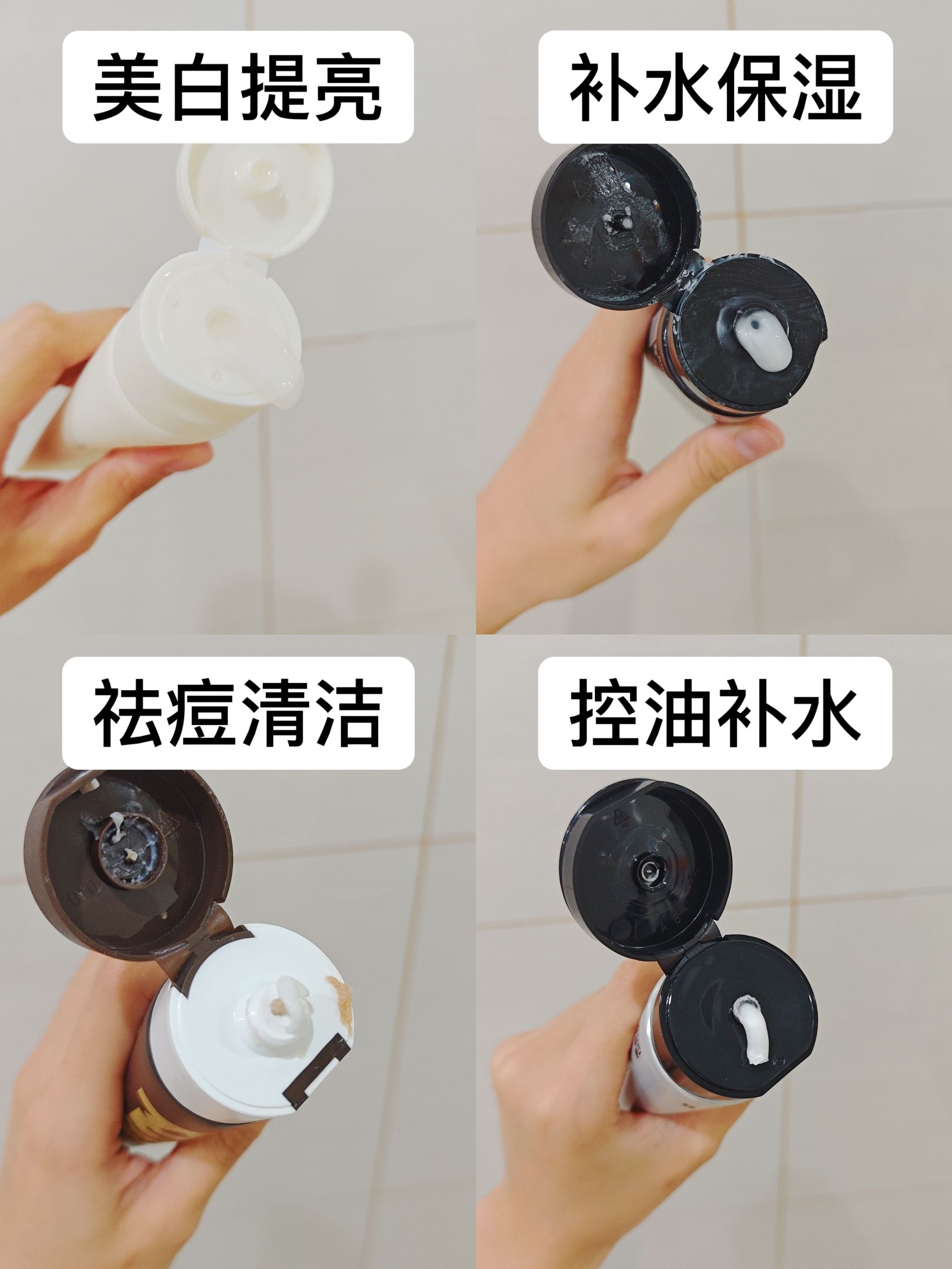 美白提亮

补水保湿

祛痘清洁

控油补水